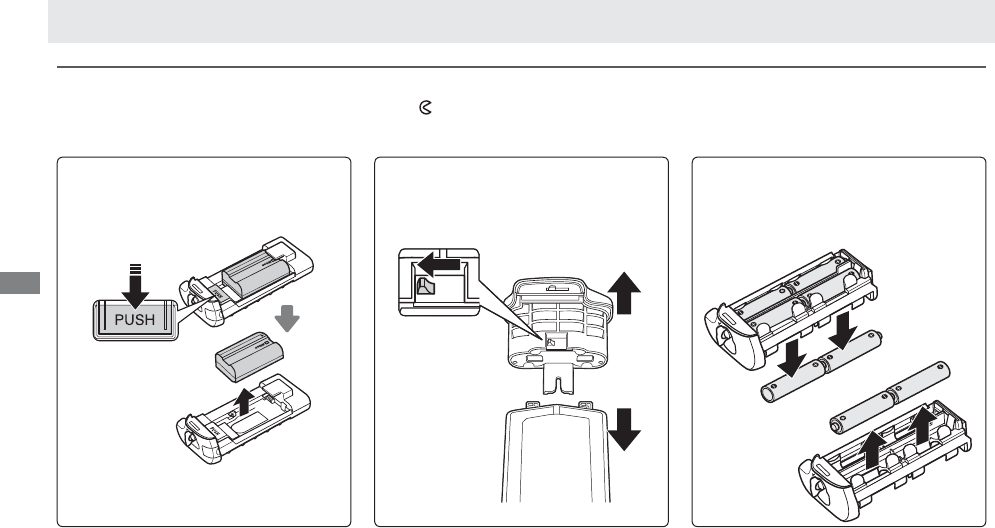 PUSH