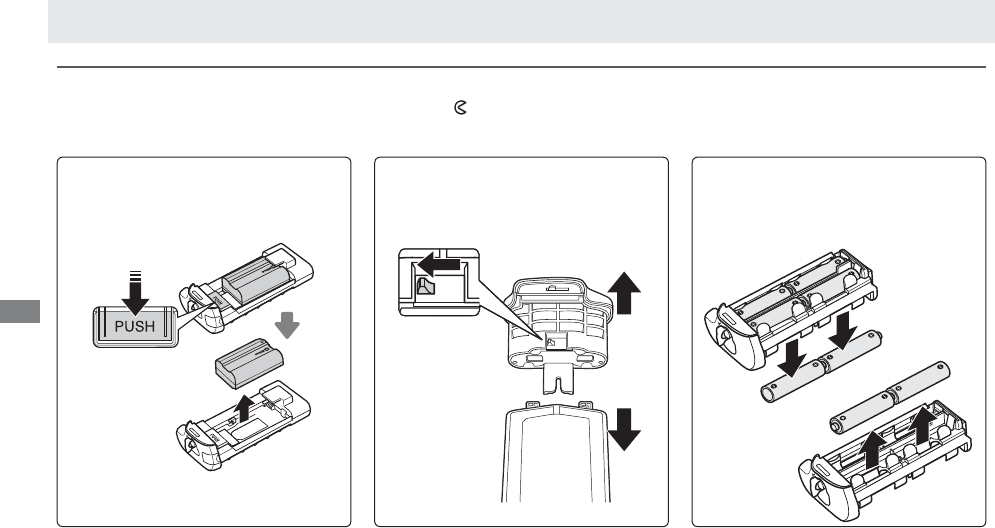 PUSH