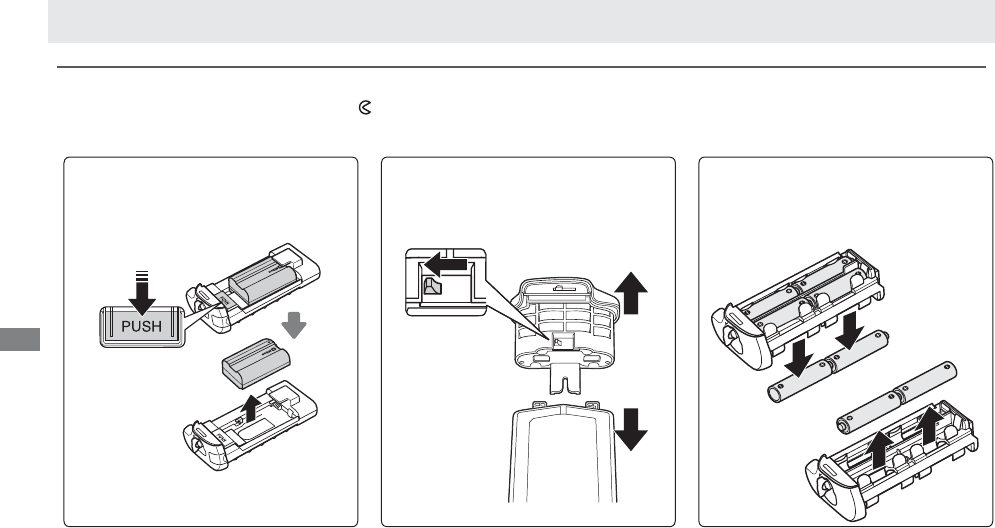 PUSH