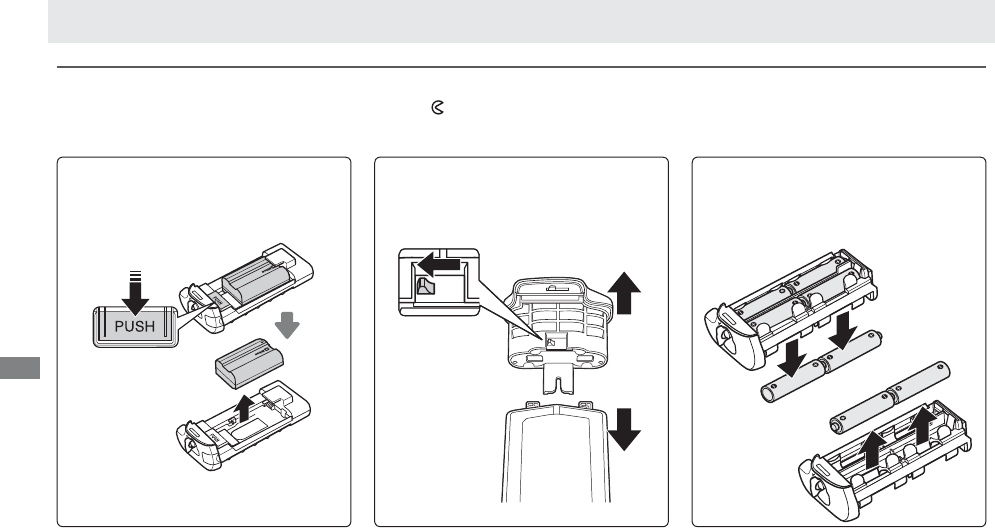 PUSH