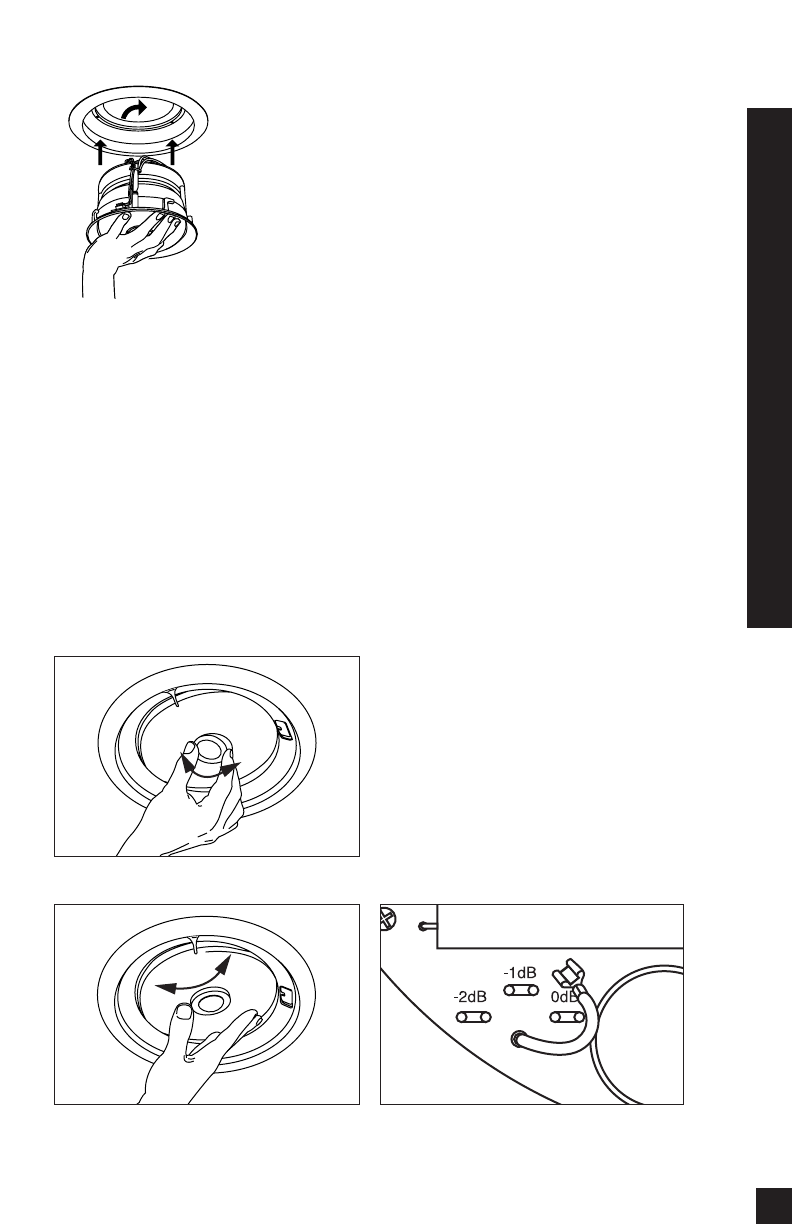 -1dB

-2dB

0dB