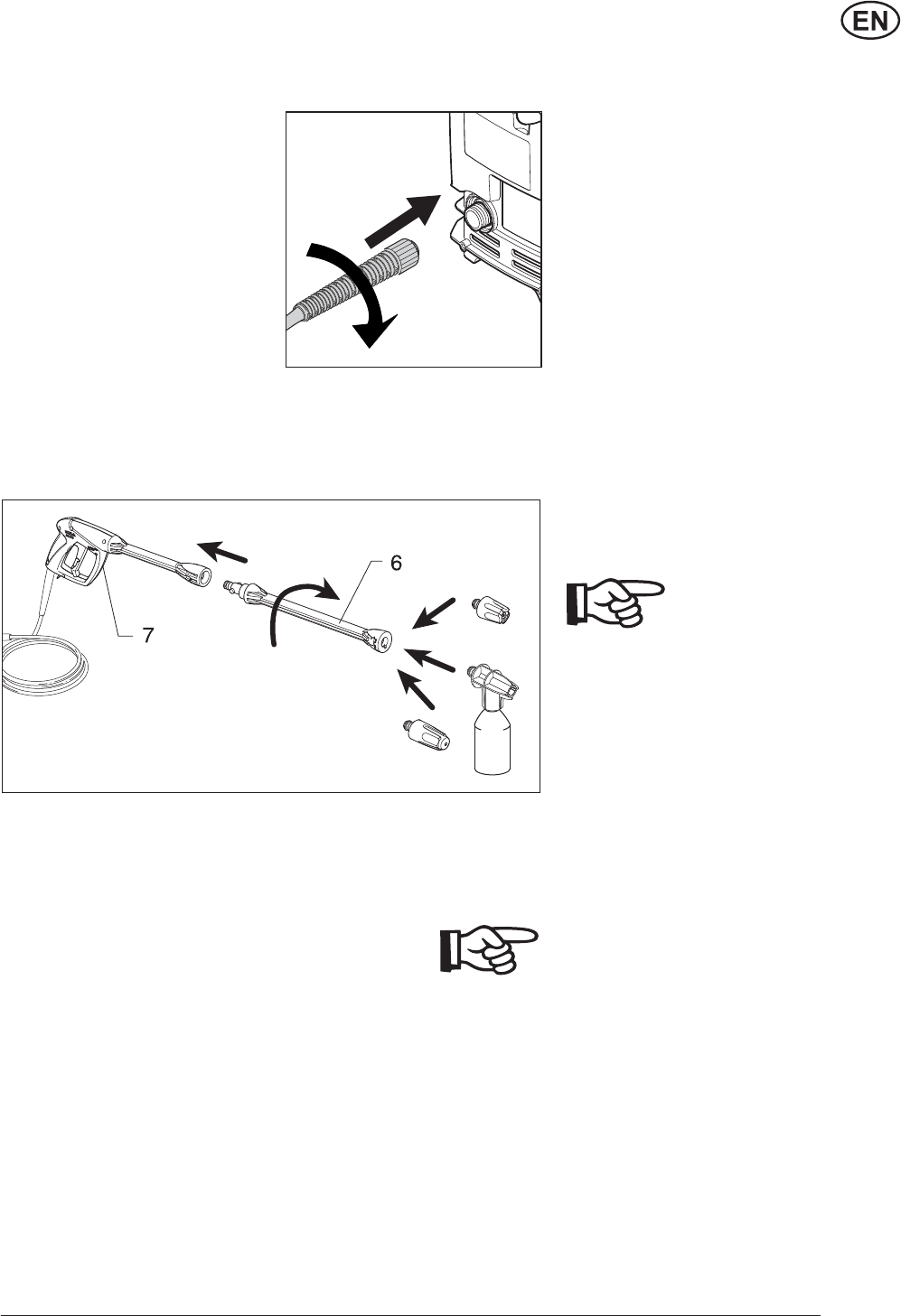 EN

6

7