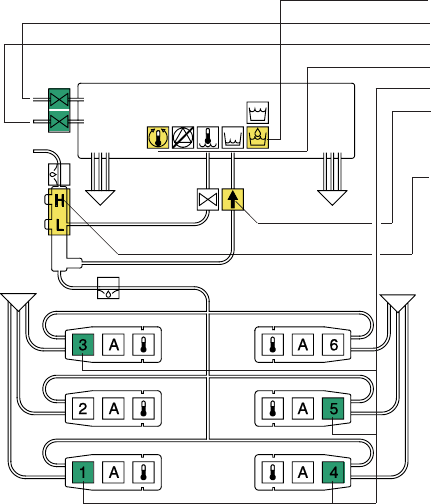 H
L
3
A
A
6
2
A
A
5
1
A
A
4