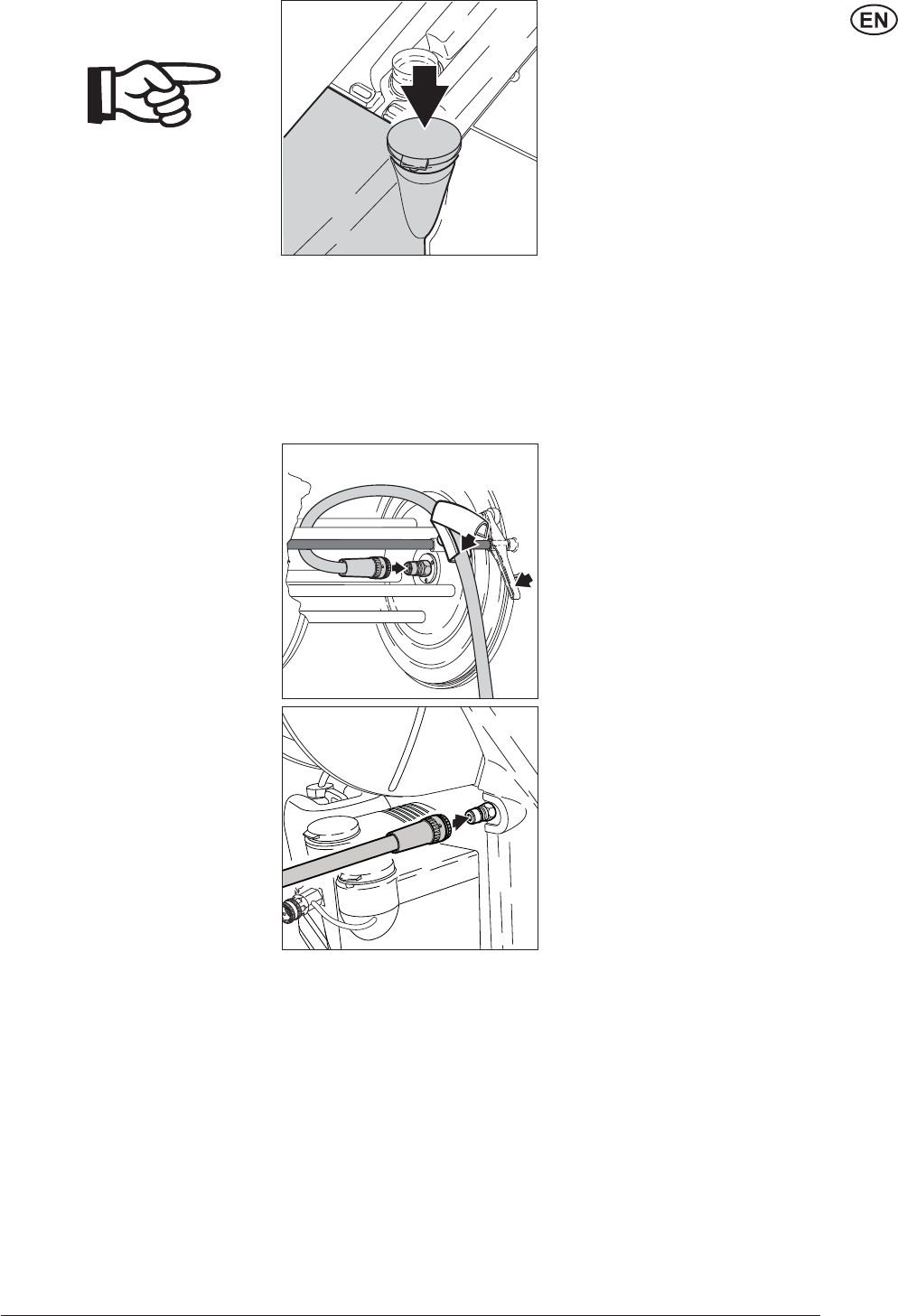 EN