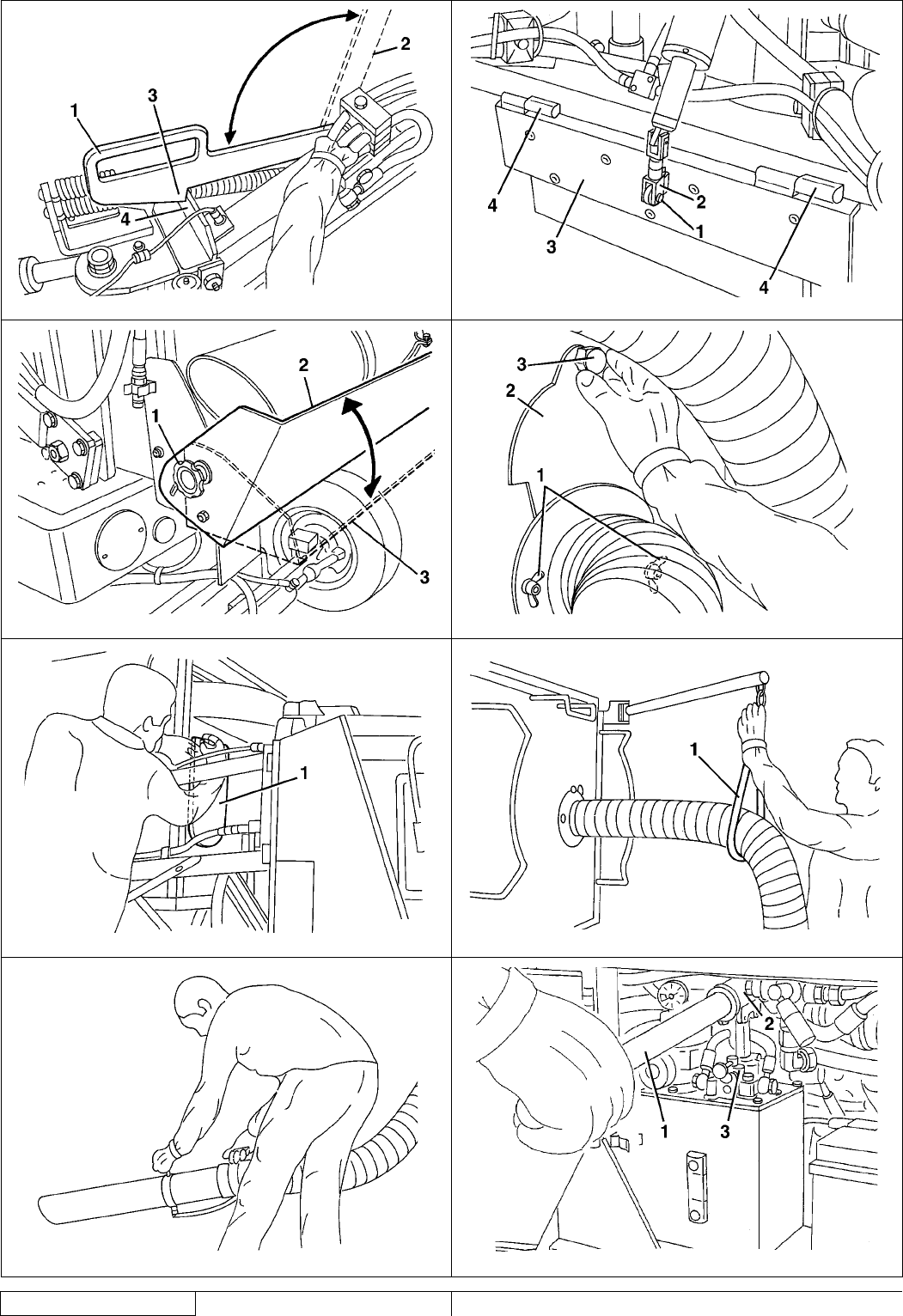 2
3
1
4

4
2
1
3
4

2
1
3

3
2
1

1

1

2
1
3