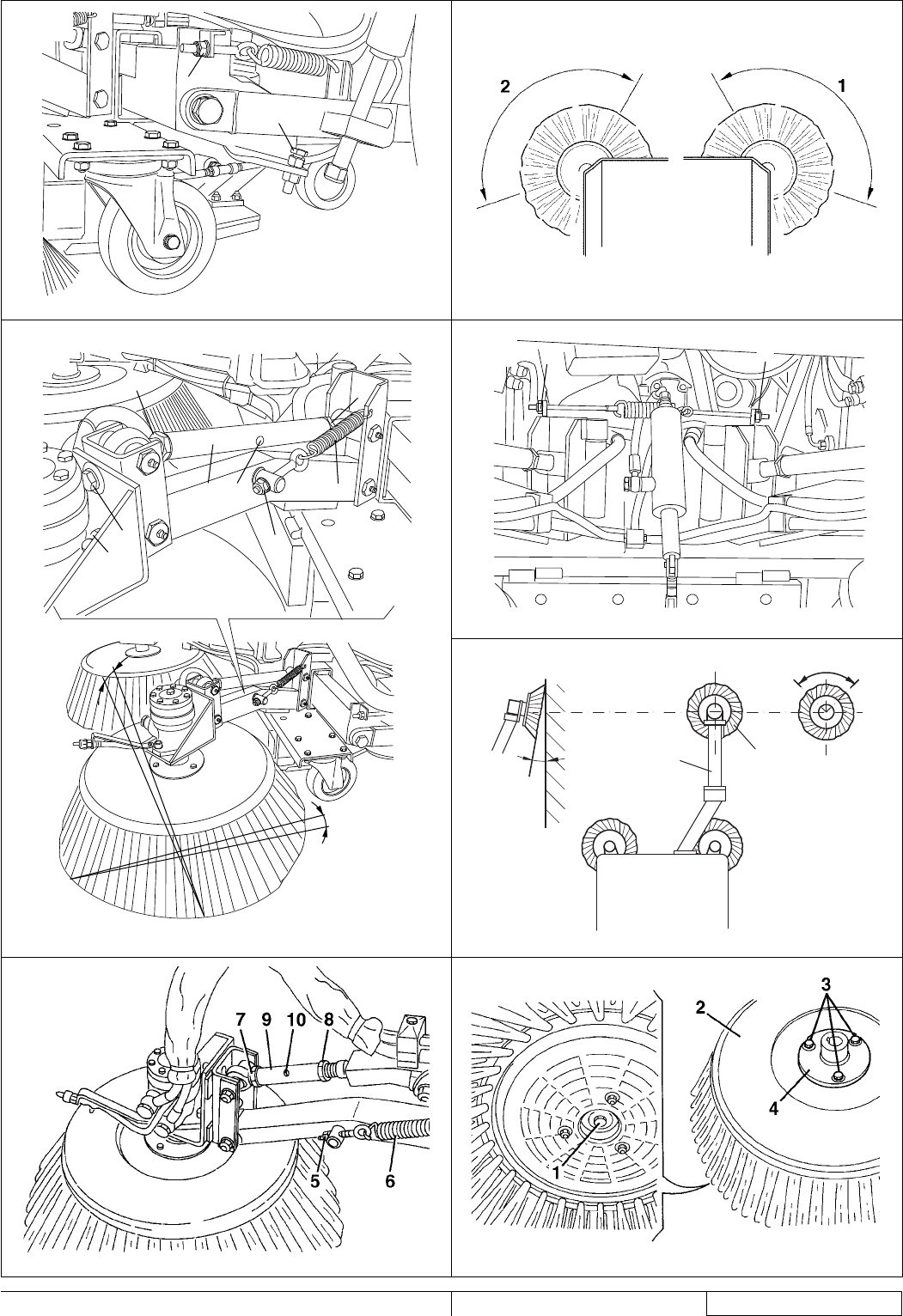 2
1
7 9 10 8
5 6
3
2
4
1