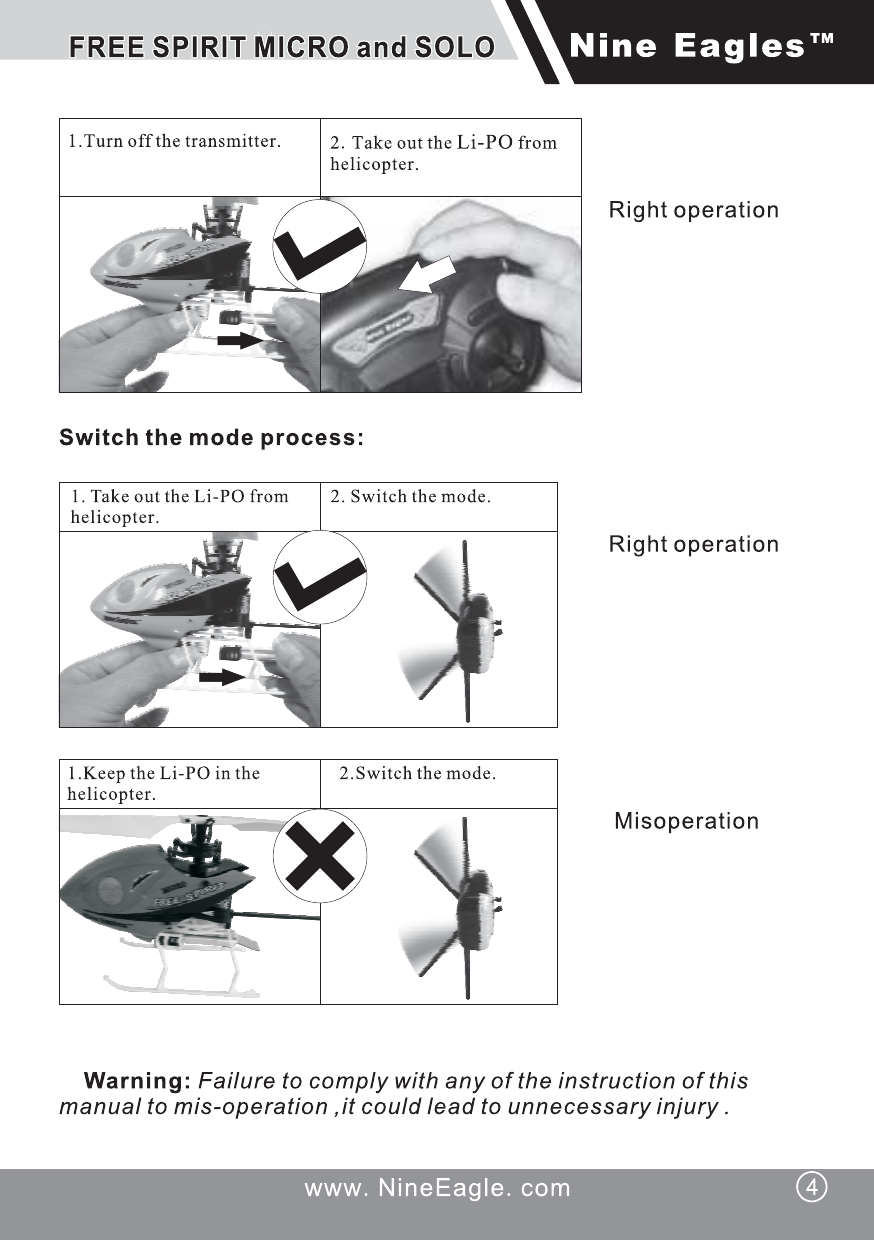 FREE SPIRIT MICRO and SOLO

Nine Eagles™

| 1.Turn off the transmitter. | 2. Take out the Li-PO from helicopter. |
|---|---|

Right operation

Switch the mode process:

| 1. Take out the Li-PO from helicopter. | 2. Switch the mode. |
|---|---|

Right operation

| 1.Keep the Li-PO in the helicopter. | 2.Switch the mode. |
|---|---|

Misoperation

Warning: Failure to comply with any of the instruction of this manual to mis-operation ,it could lead to unnecessary injury .

www. NineEagle. com

4