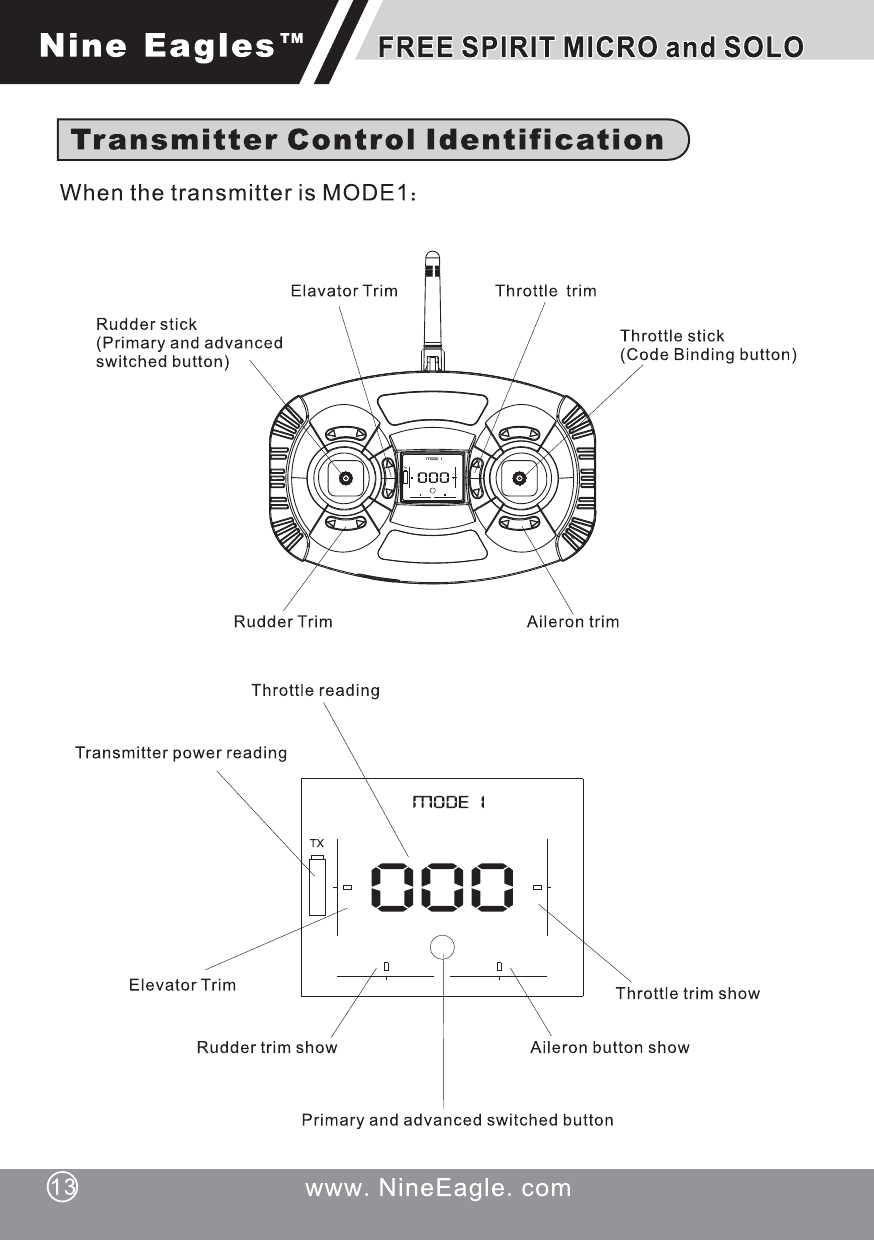 Nine Eagles™ FREE SPIRIT MICRO and SOLO

Transmitter Control Identification

When the transmitter is MODE1:

Elavator Trim

Throttle trim

Rudder stick
(Primary and advanced switched button)

Throttle stick
(Code Binding button)

MODE 1

000

Rudder Trim

Aileron trim

Throttle reading

Transmitter power reading

MODE 1

TX

000

Elevator Trim

Throttle trim show

Rudder trim show

Aileron button show

Primary and advanced switched button

13

www. NineEagle. com