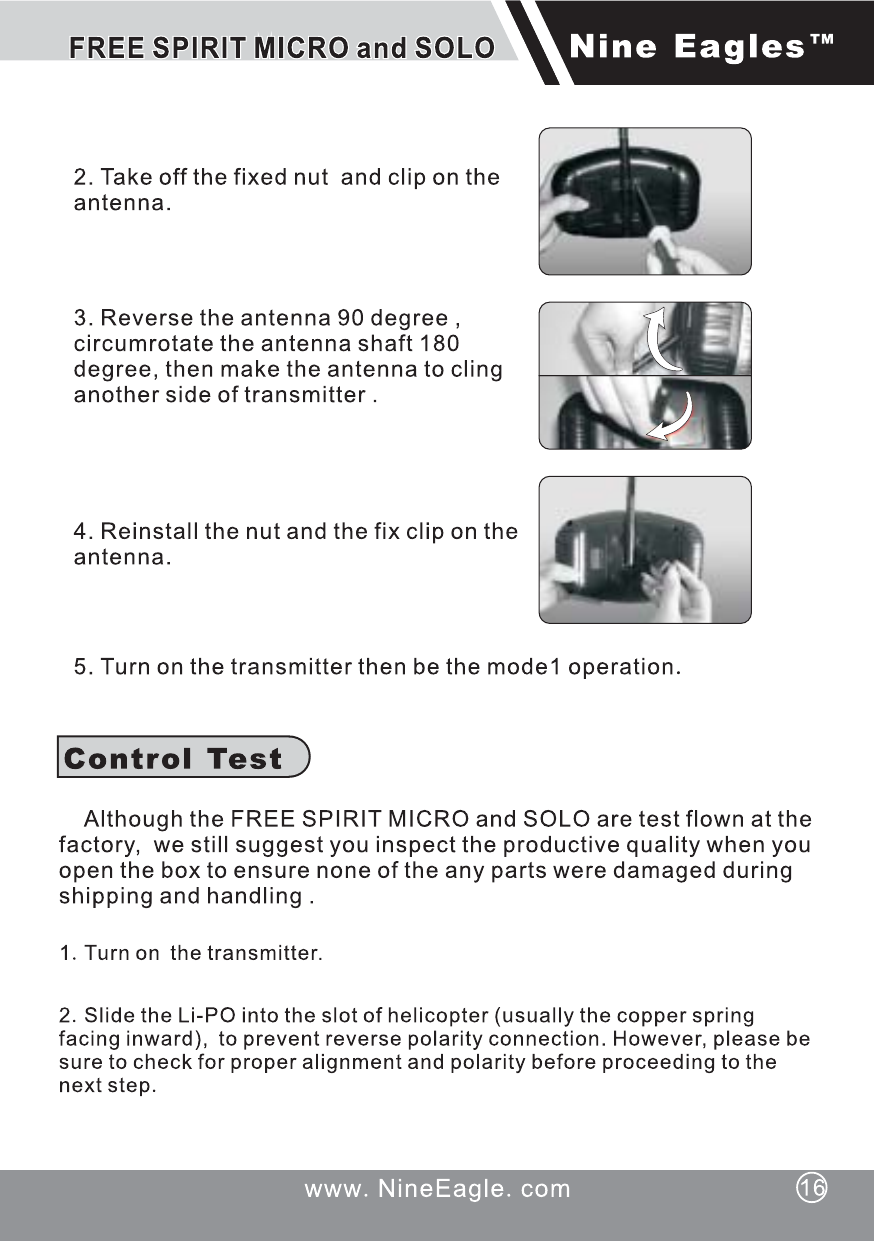 FREE SPIRIT MICRO and SOLO

Nine Eagles™

2. Take off the fixed nut and clip on the antenna.

3. Reverse the antenna 90 degree , circumrotate the antenna shaft 180 degree, then make the antenna to cling another side of transmitter .

4. Reinstall the nut and the fix clip on the antenna.

5. Turn on the transmitter then be the mode1 operation.

Control Test

Although the FREE SPIRIT MICRO and SOLO are test flown at the factory, we still suggest you inspect the productive quality when you open the box to ensure none of the any parts were damaged during shipping and handling .

1. Turn on the transmitter.

2. Slide the Li-PO into the slot of helicopter (usually the copper spring facing inward), to prevent reverse polarity connection. However, please be sure to check for proper alignment and polarity before proceeding to the next step.

www. NineEagle. com

16