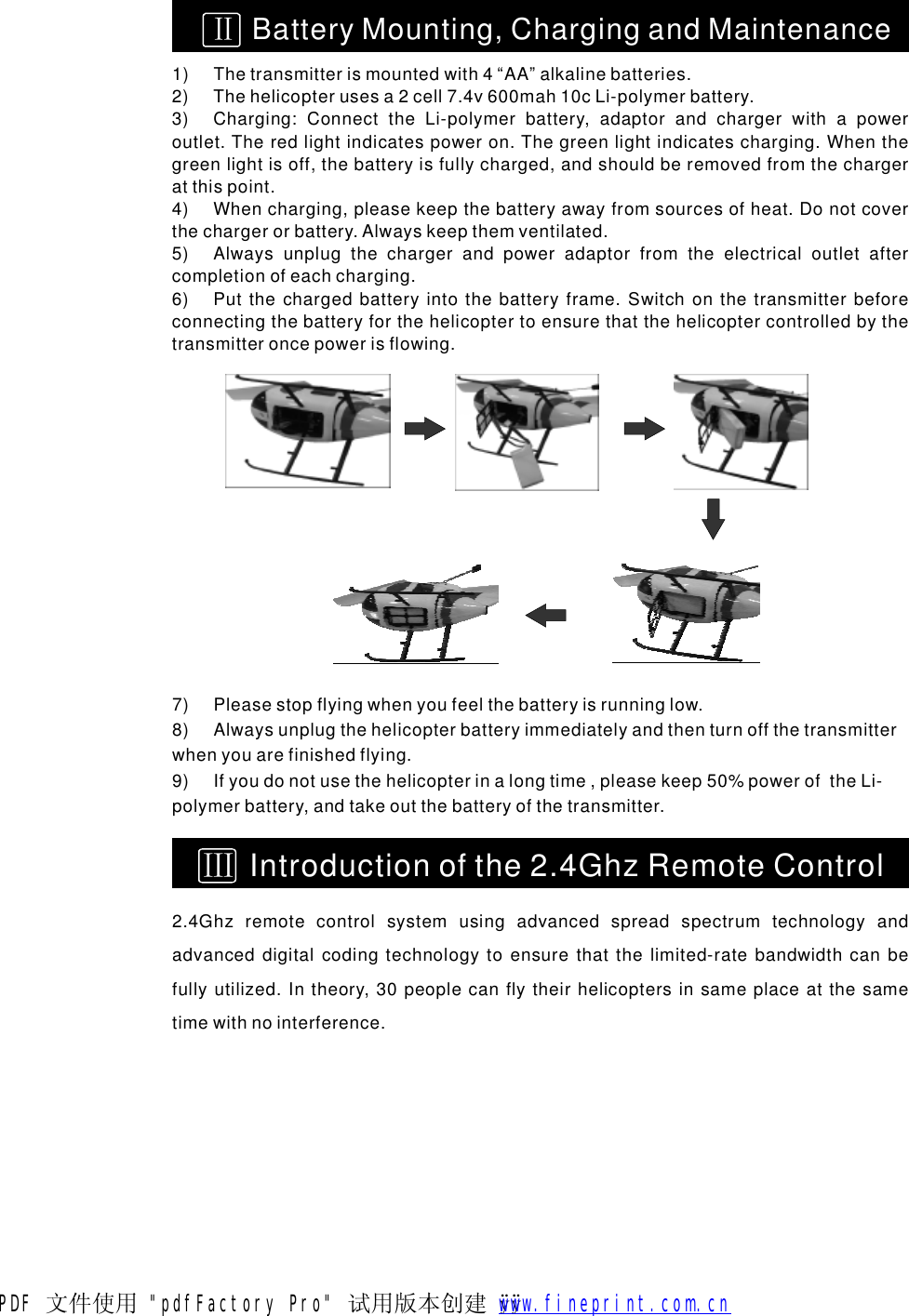 Ⅱ Battery Mounting, Charging and Maintenance

1) The transmitter is mounted with 4 “AA” alkaline batteries.
2) The helicopter uses a 2 cell 7.4v 600mah 10c Li-polymer battery.
3) Charging: Connect the Li-polymer battery, adaptor and charger with a power outlet. The red light indicates power on. The green light indicates charging. When the green light is off, the battery is fully charged, and should be removed from the charger at this point.
4) When charging, please keep the battery away from sources of heat. Do not cover the charger or battery. Always keep them ventilated.
5) Always unplug the charger and power adaptor from the electrical outlet after completion of each charging.
6) Put the charged battery into the battery frame. Switch on the transmitter before connecting the battery for the helicopter to ensure that the helicopter controlled by the transmitter once power is flowing.

7) Please stop flying when you feel the battery is running low.
8) Always unplug the helicopter battery immediately and then turn off the transmitter when you are finished flying.
9) If you do not use the helicopter in a long time , please keep 50% power of the Li-polymer battery, and take out the battery of the transmitter.

Ⅲ Introduction of the 2.4Ghz Remote Control

2.4Ghz remote control system using advanced spread spectrum technology and advanced digital coding technology to ensure that the limited-rate bandwidth can be fully utilized. In theory, 30 people can fly their helicopters in same place at the same time with no interference.

PDF 文件使用 "pdfFactory Pro" 试用版本创建 www.fineprint.com.cn