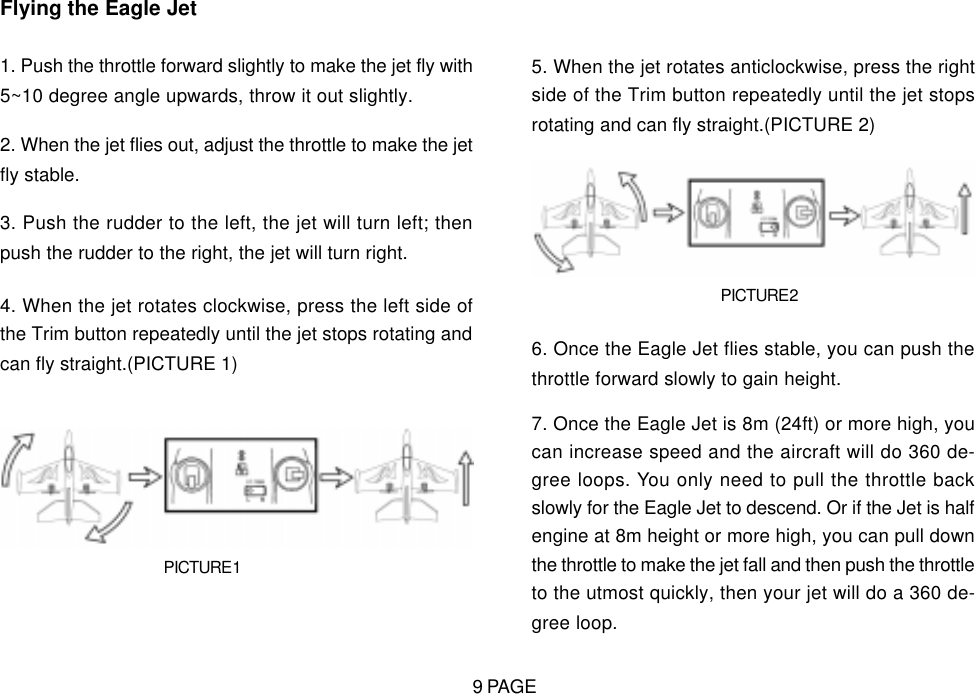 Flying the Eagle Jet

1. Push the throttle forward slightly to make the jet fly with 5~10 degree angle upwards, throw it out slightly.

2. When the jet flies out, adjust the throttle to make the jet fly stable.

3. Push the rudder to the left, the jet will turn left; then push the rudder to the right, the jet will turn right.

4. When the jet rotates clockwise, press the left side of the Trim button repeatedly until the jet stops rotating and can fly straight.(PICTURE 1)

PICTURE1

5. When the jet rotates anticlockwise, press the right side of the Trim button repeatedly until the jet stops rotating and can fly straight.(PICTURE 2)

PICTURE2

6. Once the Eagle Jet flies stable, you can push the throttle forward slowly to gain height.

7. Once the Eagle Jet is 8m (24ft) or more high, you can increase speed and the aircraft will do 360 degree loops. You only need to pull the throttle back slowly for the Eagle Jet to descend. Or if the Jet is half engine at 8m height or more high, you can pull down the throttle to make the jet fall and then push the throttle to the utmost quickly, then your jet will do a 360 degree loop.

9 PAGE