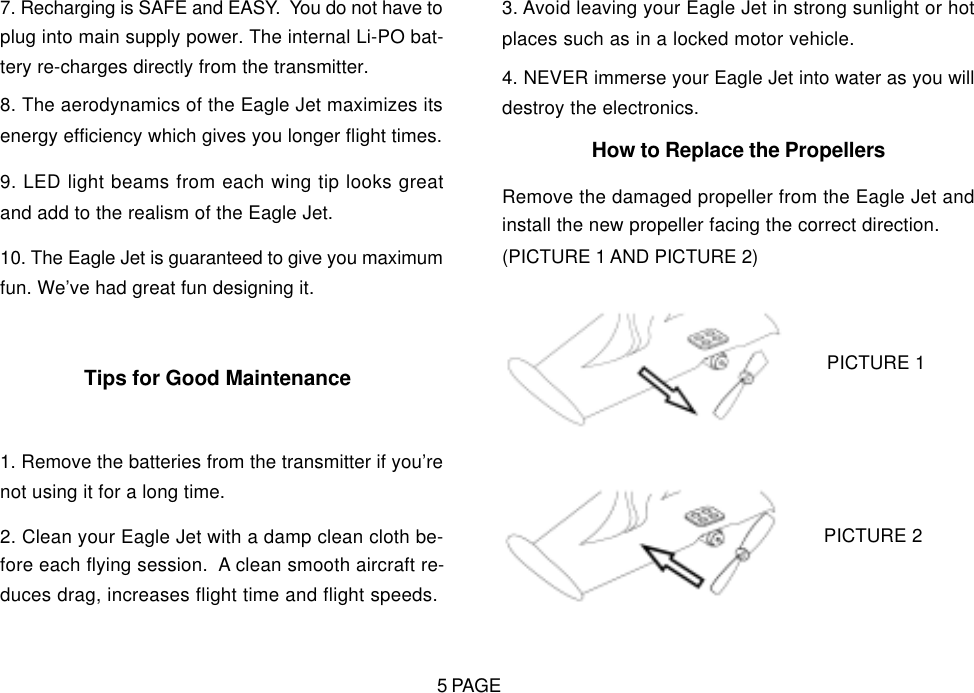 7. Recharging is SAFE and EASY. You do not have to plug into main supply power. The internal Li-PO battery re-charges directly from the transmitter.

8. The aerodynamics of the Eagle Jet maximizes its energy efficiency which gives you longer flight times.

9. LED light beams from each wing tip looks great and add to the realism of the Eagle Jet.

10. The Eagle Jet is guaranteed to give you maximum fun. We've had great fun designing it.

Tips for Good Maintenance

1. Remove the batteries from the transmitter if you're not using it for a long time.

2. Clean your Eagle Jet with a damp clean cloth before each flying session. A clean smooth aircraft reduces drag, increases flight time and flight speeds.

3. Avoid leaving your Eagle Jet in strong sunlight or hot places such as in a locked motor vehicle.

4. NEVER immerse your Eagle Jet into water as you will destroy the electronics.

How to Replace the Propellers

Remove the damaged propeller from the Eagle Jet and install the new propeller facing the correct direction. (PICTURE 1 AND PICTURE 2)

PICTURE 1

PICTURE 2

5 PAGE