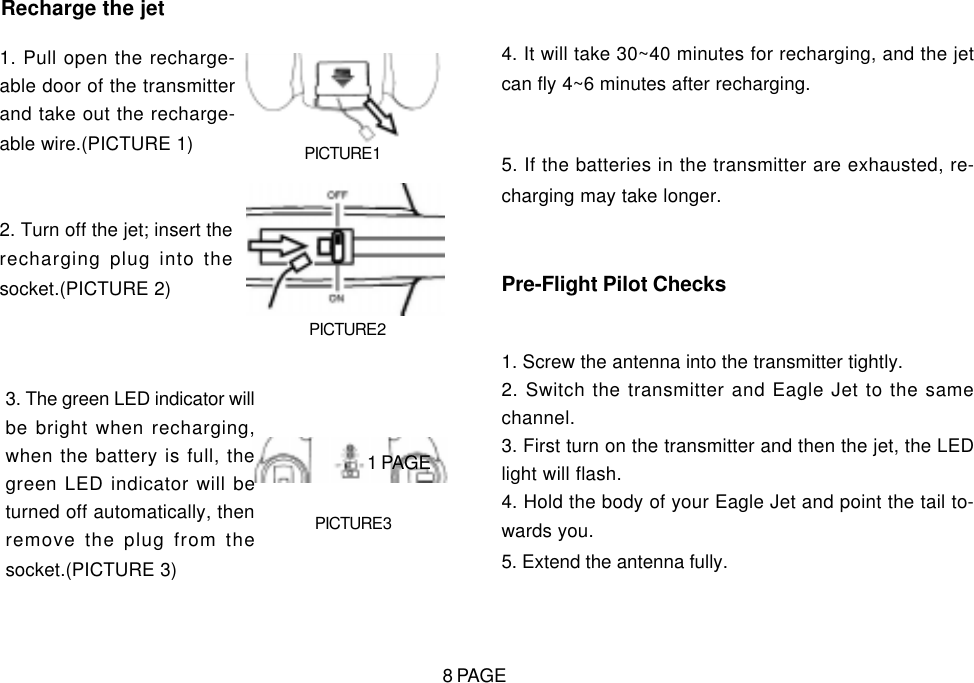 Recharge the jet

1. Pull open the rechargeable door of the transmitter and take out the rechargeable wire.(PICTURE 1)

PICTURE1

2. Turn off the jet; insert the recharging plug into the socket.(PICTURE 2)

OFF

ON

PICTURE2

3. The green LED indicator will be bright when recharging, when the battery is full, the green LED indicator will be turned off automatically, then remove the plug from the socket.(PICTURE 3)

1 PAGE

PICTURE3

4. It will take 30~40 minutes for recharging, and the jet can fly 4~6 minutes after recharging.

5. If the batteries in the transmitter are exhausted, recharging may take longer.

Pre-Flight Pilot Checks

1. Screw the antenna into the transmitter tightly.
2. Switch the transmitter and Eagle Jet to the same channel.
3. First turn on the transmitter and then the jet, the LED light will flash.
4. Hold the body of your Eagle Jet and point the tail towards you.
5. Extend the antenna fully.

8 PAGE