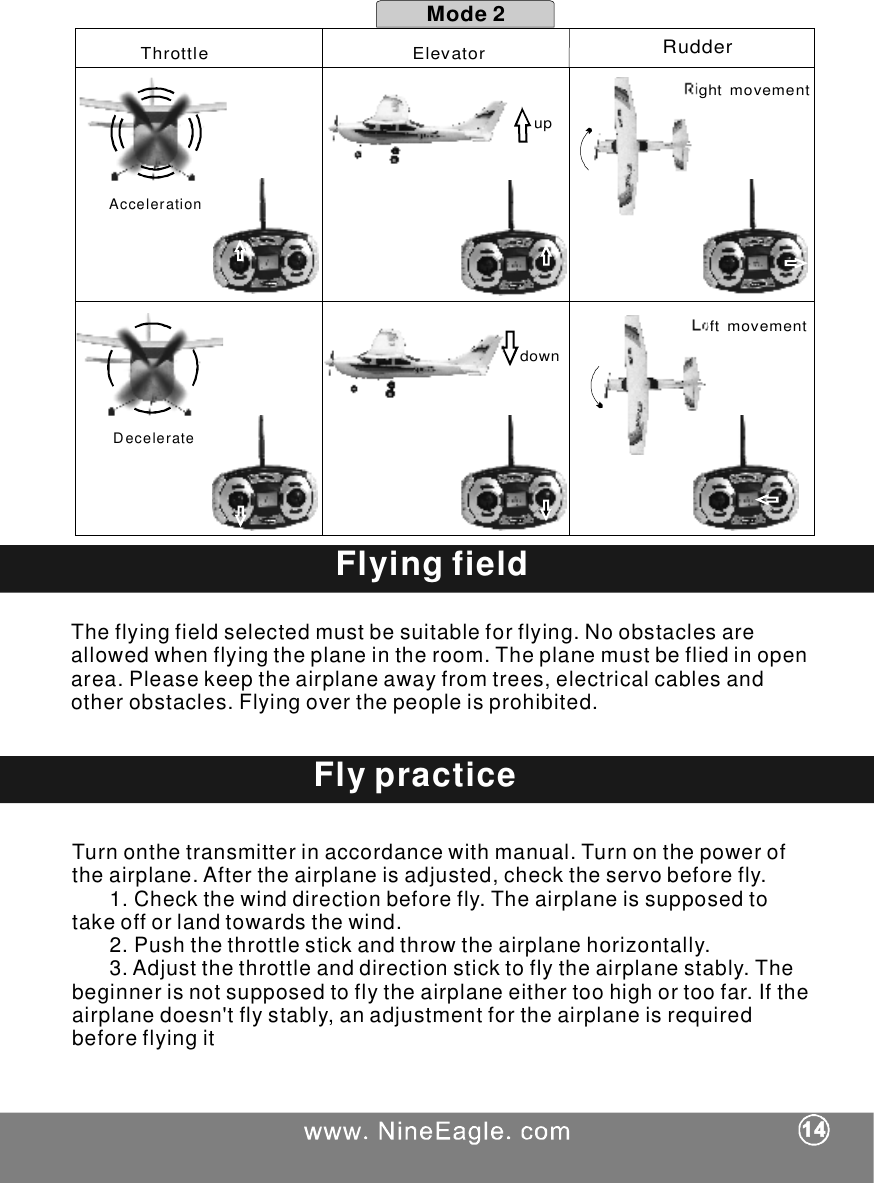 Mode 2

| Throttle | Elevator | Rudder |
|---|---|---|
| Acceleration | up | Right movement |
| Decelerate | down | Left movement |

Flying field

The flying field selected must be suitable for flying. No obstacles are allowed when flying the plane in the room. The plane must be flied in open area. Please keep the airplane away from trees, electrical cables and other obstacles. Flying over the people is prohibited.

Fly practice

Turn onthe transmitter in accordance with manual. Turn on the power of the airplane. After the airplane is adjusted, check the servo before fly.

1. Check the wind direction before fly. The airplane is supposed to take off or land towards the wind.

2. Push the throttle stick and throw the airplane horizontally.

3. Adjust the throttle and direction stick to fly the airplane stably. The beginner is not supposed to fly the airplane either too high or too far. If the airplane doesn't fly stably, an adjustment for the airplane is required before flying it

www. NineEagle. com

14