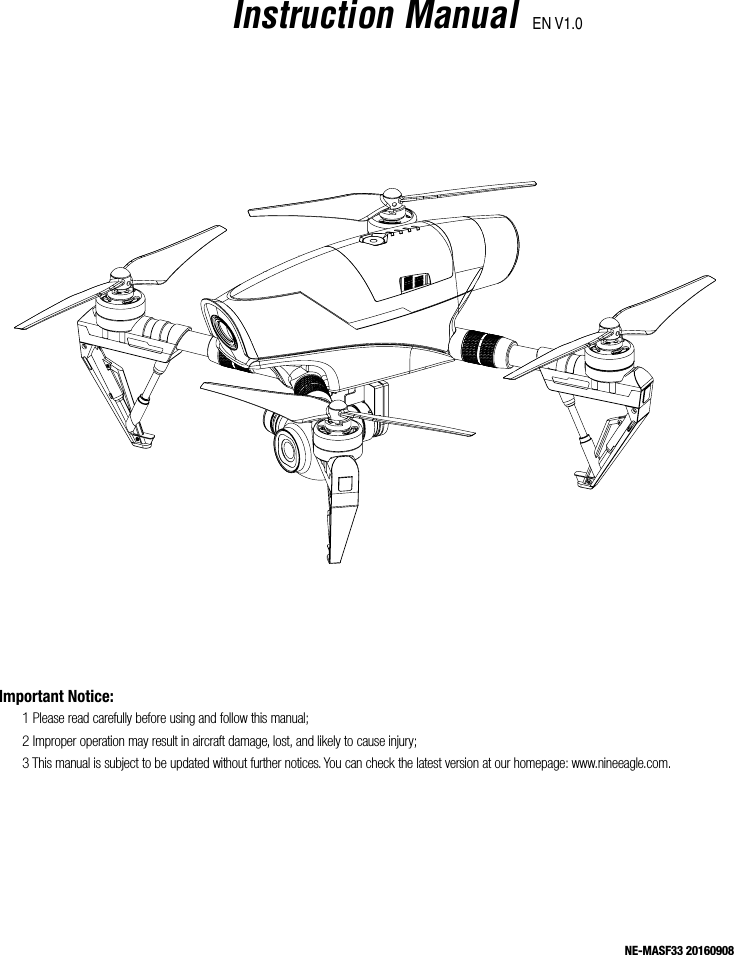 Instruction Manual EN V1.0

Important Notice:

1 Please read carefully before using and follow this manual;

2 Improper operation may result in aircraft damage, lost, and likely to cause injury;

3 This manual is subject to be updated without further notices. You can check the latest version at our homepage: www.nineeagle.com.

NE-MASF33 20160908