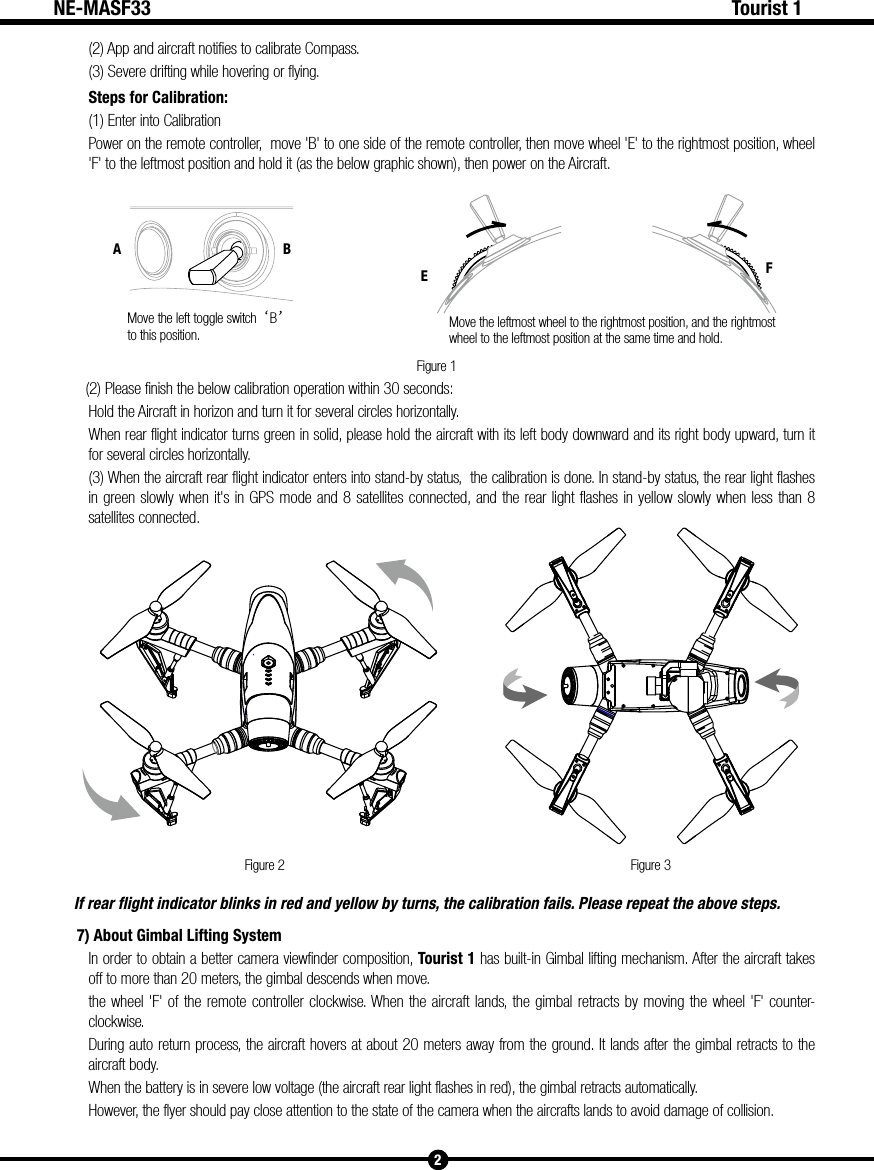 NE-MASF33 Tourist 1

(2) App and aircraft notifies to calibrate Compass.

(3) Severe drifting while hovering or flying.

Steps for Calibration:

(1) Enter into Calibration

Power on the remote controller, move 'B' to one side of the remote controller, then move wheel 'E' to the rightmost position, wheel 'F' to the leftmost position and hold it (as the below graphic shown), then power on the Aircraft.

A B

Move the left toggle switch 'B' to this position.

E F

Move the leftmost wheel to the rightmost position, and the rightmost wheel to the leftmost position at the same time and hold.

Figure 1

(2) Please finish the below calibration operation within 30 seconds:

Hold the Aircraft in horizon and turn it for several circles horizontally.

When rear flight indicator turns green in solid, please hold the aircraft with its left body downward and its right body upward, turn it for several circles horizontally.

(3) When the aircraft rear flight indicator enters into stand-by status, the calibration is done. In stand-by status, the rear light flashes in green slowly when it's in GPS mode and 8 satellites connected, and the rear light flashes in yellow slowly when less than 8 satellites connected.

Figure 2

Figure 3

If rear flight indicator blinks in red and yellow by turns, the calibration fails. Please repeat the above steps.

7) About Gimbal Lifting System

In order to obtain a better camera viewfinder composition, Tourist 1 has built-in Gimbal lifting mechanism. After the aircraft takes off to more than 20 meters, the gimbal descends when move.

the wheel 'F' of the remote controller clockwise. When the aircraft lands, the gimbal retracts by moving the wheel 'F' counter-clockwise.

During auto return process, the aircraft hovers at about 20 meters away from the ground. It lands after the gimbal retracts to the aircraft body.

When the battery is in severe low voltage (the aircraft rear light flashes in red), the gimbal retracts automatically.

However, the flyer should pay close attention to the state of the camera when the aircrafts lands to avoid damage of collision.

2