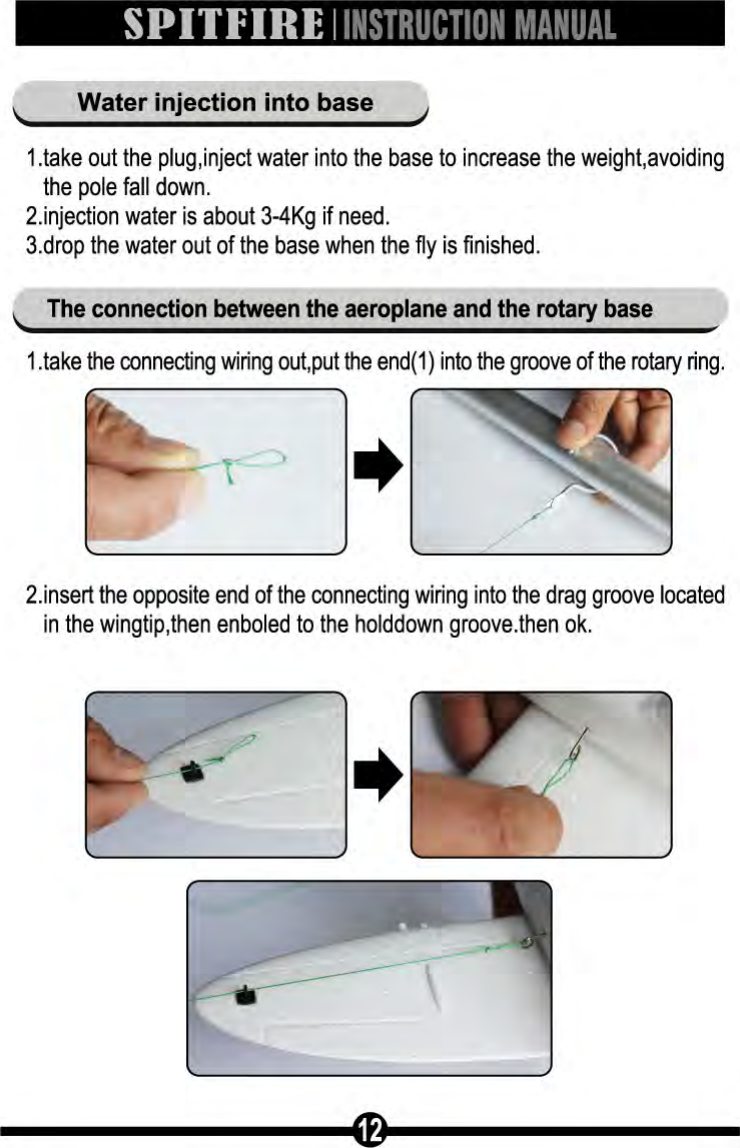 SPITFIRE | INSTRUCTION MANUAL

Water injection into base

1.take out the plug,inject water into the base to increase the weight,avoiding the pole fall down.
2.injection water is about 3-4Kg if need.
3.drop the water out of the base when the fly is finished.

The connection between the aeroplane and the rotary base

1.take the connecting wiring out,put the end(1) into the groove of the rotary ring.

2.insert the opposite end of the connecting wiring into the drag groove located in the wingtip,then enboled to the holddown groove.then ok.

12