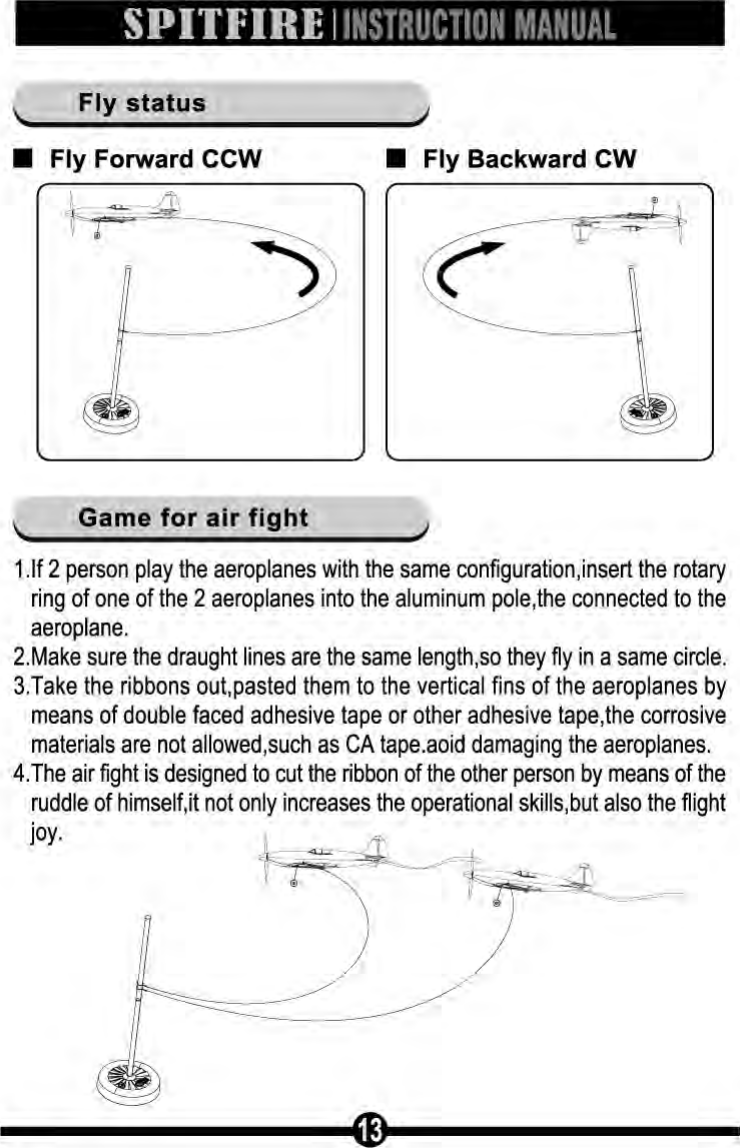 SPITFIRE | INSTRUCTION MANUAL

Fly status

■ Fly Forward CCW

■ Fly Backward CW

Game for air fight

1.If 2 person play the aeroplanes with the same configuration,insert the rotary ring of one of the 2 aeroplanes into the aluminum pole,the connected to the aeroplane.
2.Make sure the draught lines are the same length,so they fly in a same circle.
3.Take the ribbons out,pasted them to the vertical fins of the aeroplanes by means of double faced adhesive tape or other adhesive tape,the corrosive materials are not allowed,such as CA tape.aoid damaging the aeroplanes.
4.The air fight is designed to cut the ribbon of the other person by means of the ruddle of himself,it not only increases the operational skills,but also the flight joy.

13