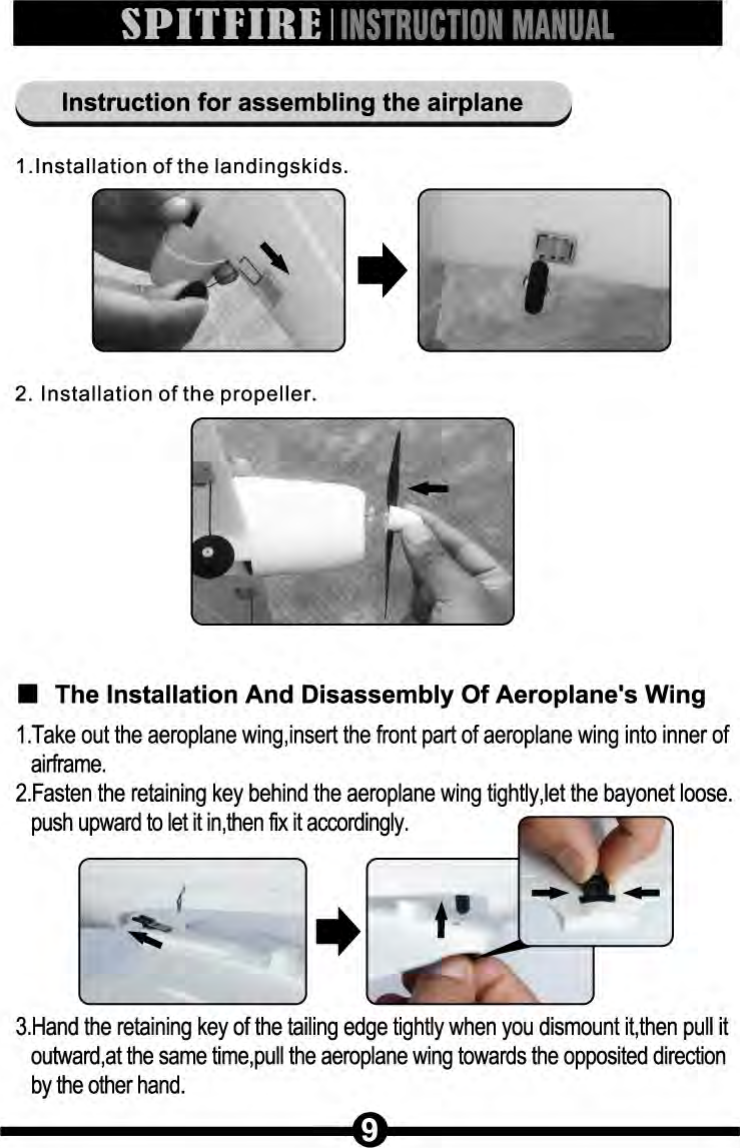 SPITFIRE | INSTRUCTION MANUAL

Instruction for assembling the airplane

1.Installation of the landingskids.

2. Installation of the propeller.

■ The Installation And Disassembly Of Aeroplane's Wing

1.Take out the aeroplane wing,insert the front part of aeroplane wing into inner of airframe.
2.Fasten the retaining key behind the aeroplane wing tightly,let the bayonet loose. push upward to let it in,then fix it accordingly.

3.Hand the retaining key of the tailing edge tightly when you dismount it,then pull it outward,at the same time,pull the aeroplane wing towards the opposited direction by the other hand.

9