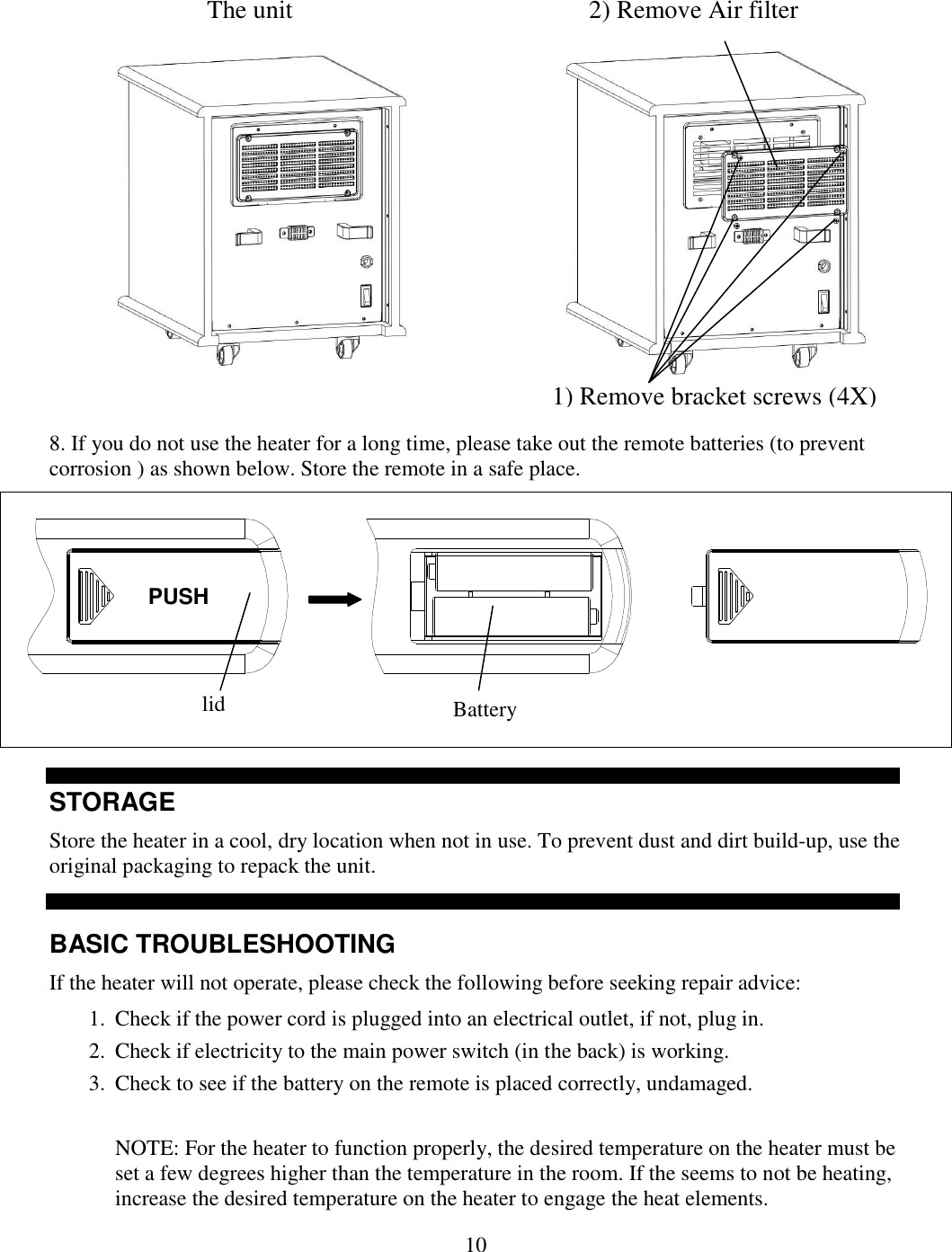 The unit

2) Remove Air filter

1) Remove bracket screws (4X)

8. If you do not use the heater for a long time, please take out the remote batteries (to prevent corrosion ) as shown below. Store the remote in a safe place.

PUSH

lid

Battery

STORAGE

Store the heater in a cool, dry location when not in use. To prevent dust and dirt build-up, use the original packaging to repack the unit.

BASIC TROUBLESHOOTING

If the heater will not operate, please check the following before seeking repair advice:

1. Check if the power cord is plugged into an electrical outlet, if not, plug in.
2. Check if electricity to the main power switch (in the back) is working.
3. Check to see if the battery on the remote is placed correctly, undamaged.

NOTE: For the heater to function properly, the desired temperature on the heater must be set a few degrees higher than the temperature in the room. If the seems to not be heating, increase the desired temperature on the heater to engage the heat elements.

10