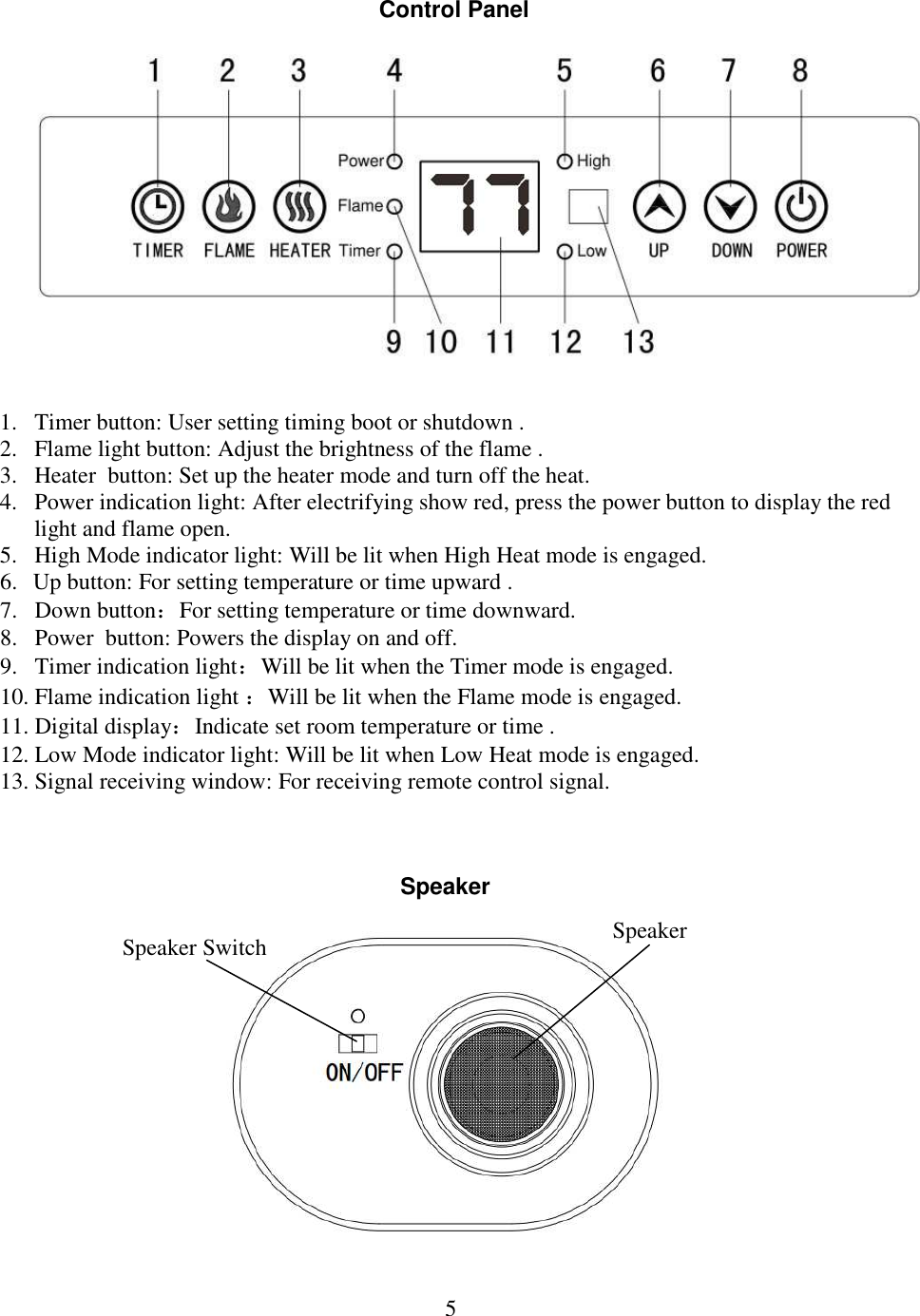 Control Panel

1 2 3 4 5 6 7 8

Power
Flame
Timer

77

High
Low

TIMER FLAME HEATER UP DOWN POWER

9 10 11 12 13

1. Timer button: User setting timing boot or shutdown .
2. Flame light button: Adjust the brightness of the flame .
3. Heater button: Set up the heater mode and turn off the heat.
4. Power indication light: After electrifying show red, press the power button to display the red light and flame open.
5. High Mode indicator light: Will be lit when High Heat mode is engaged.
6. Up button: For setting temperature or time upward .
7. Down button：For setting temperature or time downward.
8. Power button: Powers the display on and off.
9. Timer indication light：Will be lit when the Timer mode is engaged.
10. Flame indication light ：Will be lit when the Flame mode is engaged.
11. Digital display：Indicate set room temperature or time .
12. Low Mode indicator light: Will be lit when Low Heat mode is engaged.
13. Signal receiving window: For receiving remote control signal.

Speaker

Speaker Switch

Speaker

ON/OFF

5