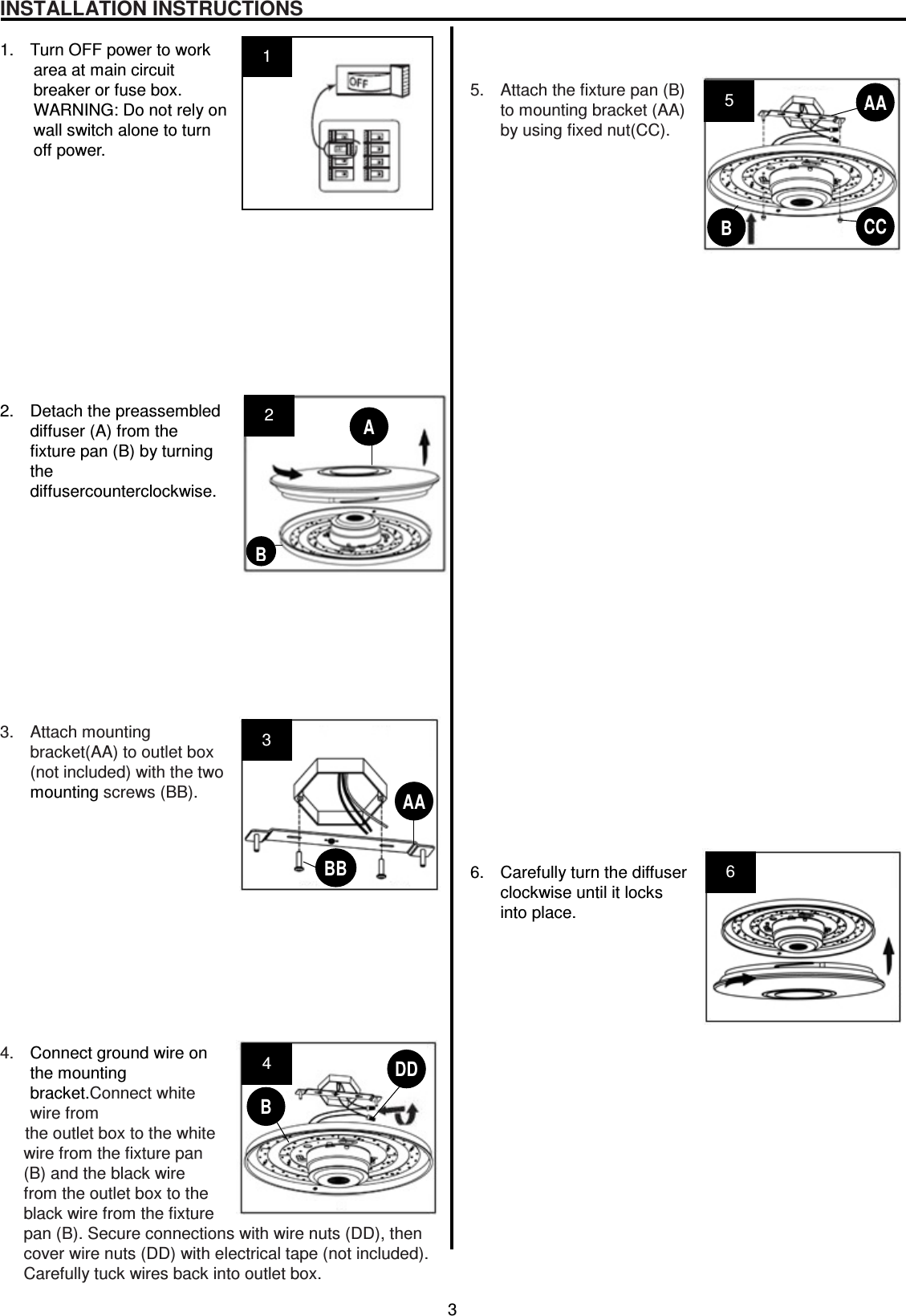 INSTALLATION INSTRUCTIONS

1. Turn OFF power to work area at main circuit breaker or fuse box. WARNING: Do not rely on wall switch alone to turn off power.

1

OFF

2. Detach the preassembled diffuser (A) from the fixture pan (B) by turning the diffusercounterclockwise.

2

A

B

3. Attach mounting bracket(AA) to outlet box (not included) with the two mounting screws (BB).

3

AA

BB

4. Connect ground wire on the mounting bracket.Connect white wire from the outlet box to the white wire from the fixture pan (B) and the black wire from the outlet box to the black wire from the fixture pan (B). Secure connections with wire nuts (DD), then cover wire nuts (DD) with electrical tape (not included). Carefully tuck wires back into outlet box.

4

DD

B

5. Attach the fixture pan (B) to mounting bracket (AA) by using fixed nut(CC).

5

AA

B

CC

6. Carefully turn the diffuser clockwise until it locks into place.

6

3