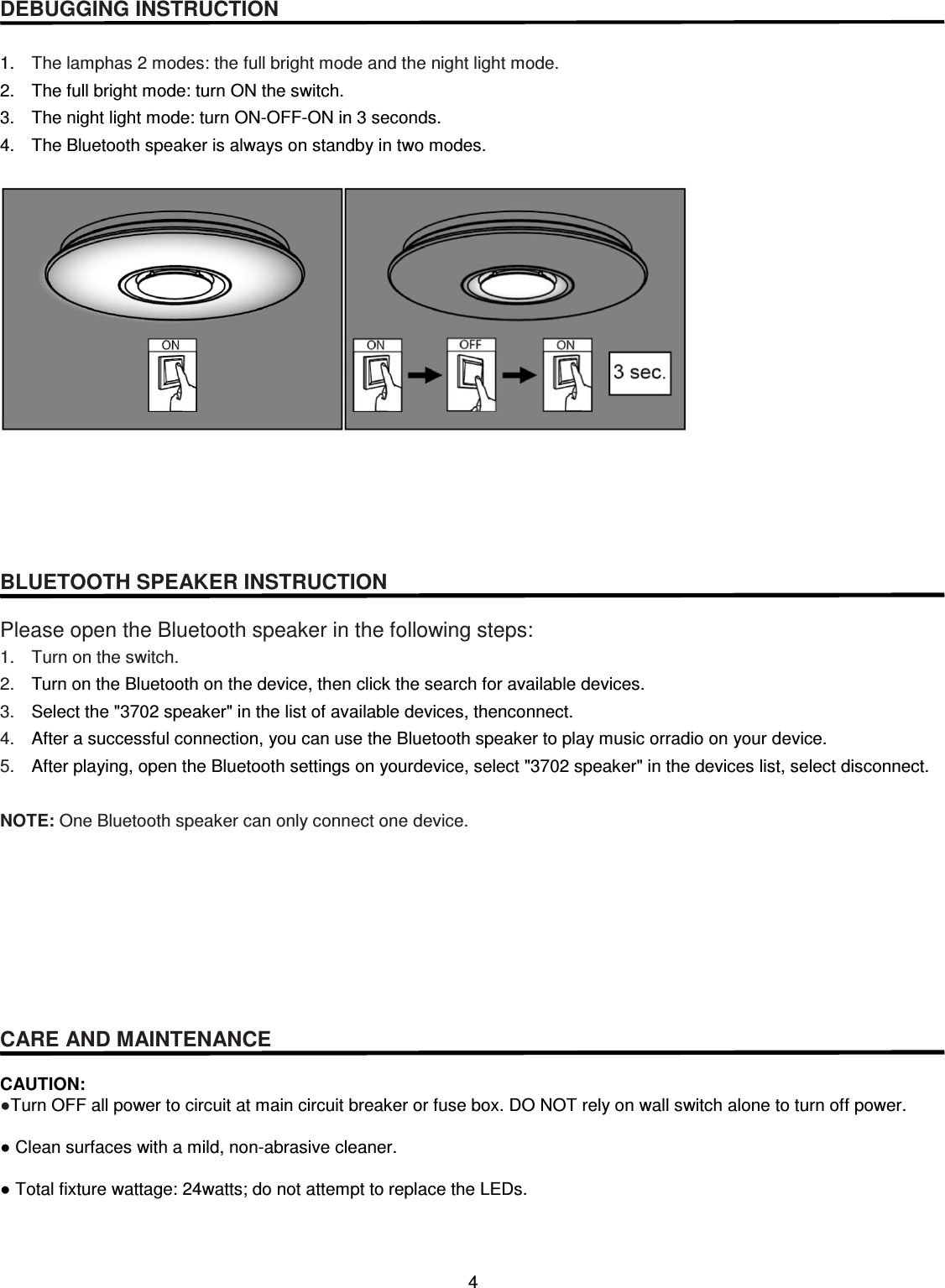 DEBUGGING INSTRUCTION

1. The lamphas 2 modes: the full bright mode and the night light mode.
2. The full bright mode: turn ON the switch.
3. The night light mode: turn ON-OFF-ON in 3 seconds.
4. The Bluetooth speaker is always on standby in two modes.

ON

ON

OFF

ON

3 sec.

BLUETOOTH SPEAKER INSTRUCTION

Please open the Bluetooth speaker in the following steps:
1. Turn on the switch.
2. Turn on the Bluetooth on the device, then click the search for available devices.
3. Select the "3702 speaker" in the list of available devices, thenconnect.
4. After a successful connection, you can use the Bluetooth speaker to play music orradio on your device.
5. After playing, open the Bluetooth settings on yourdevice, select "3702 speaker" in the devices list, select disconnect.

NOTE: One Bluetooth speaker can only connect one device.

CARE AND MAINTENANCE

CAUTION:
●Turn OFF all power to circuit at main circuit breaker or fuse box. DO NOT rely on wall switch alone to turn off power.

● Clean surfaces with a mild, non-abrasive cleaner.

● Total fixture wattage: 24watts; do not attempt to replace the LEDs.

4