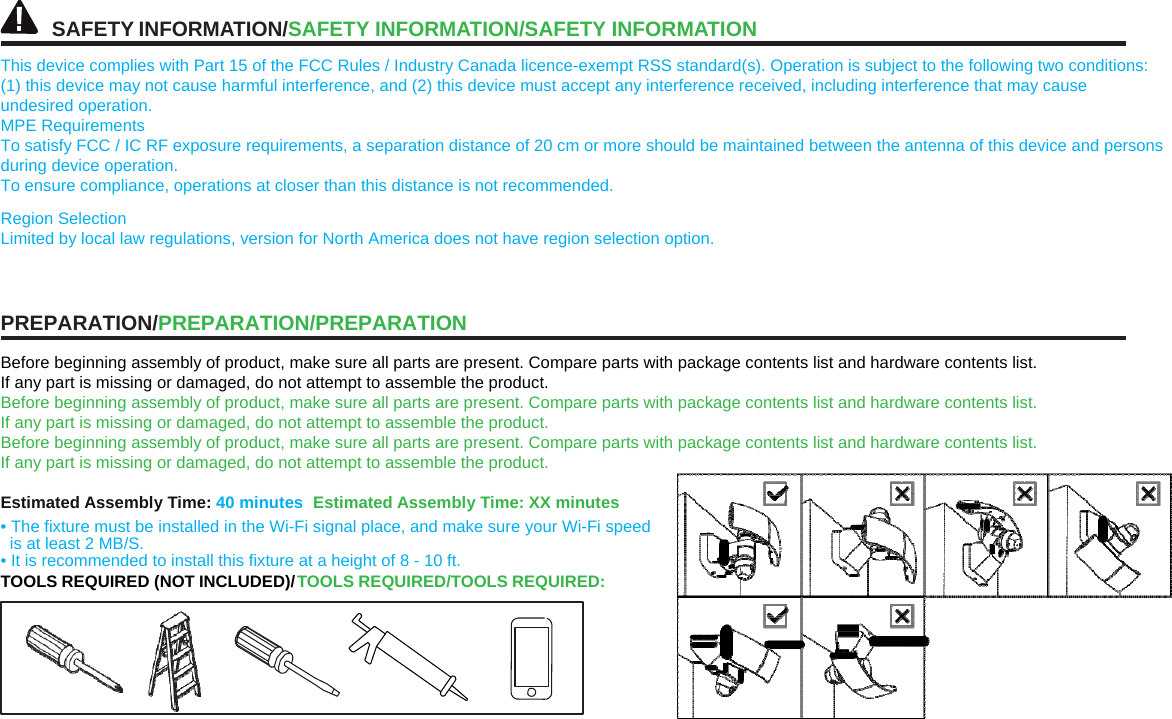 SAFETY INFORMATION/SAFETY INFORMATION/SAFETY INFORMATION

This device complies with Part 15 of the FCC Rules / Industry Canada licence-exempt RSS standard(s). Operation is subject to the following two conditions: (1) this device may not cause harmful interference, and (2) this device must accept any interference received, including interference that may cause undesired operation.
MPE Requirements
To satisfy FCC / IC RF exposure requirements, a separation distance of 20 cm or more should be maintained between the antenna of this device and persons during device operation.
To ensure compliance, operations at closer than this distance is not recommended.

Region Selection
Limited by local law regulations, version for North America does not have region selection option.

PREPARATION/PREPARATION/PREPARATION

Before beginning assembly of product, make sure all parts are present. Compare parts with package contents list and hardware contents list.
If any part is missing or damaged, do not attempt to assemble the product.
Before beginning assembly of product, make sure all parts are present. Compare parts with package contents list and hardware contents list.
If any part is missing or damaged, do not attempt to assemble the product.
Before beginning assembly of product, make sure all parts are present. Compare parts with package contents list and hardware contents list.
If any part is missing or damaged, do not attempt to assemble the product.

Estimated Assembly Time: 40 minutes Estimated Assembly Time: XX minutes

• The fixture must be installed in the Wi-Fi signal place, and make sure your Wi-Fi speed is at least 2 MB/S.
• It is recommended to install this fixture at a height of 8 - 10 ft.
TOOLS REQUIRED (NOT INCLUDED)/TOOLS REQUIRED/TOOLS REQUIRED: