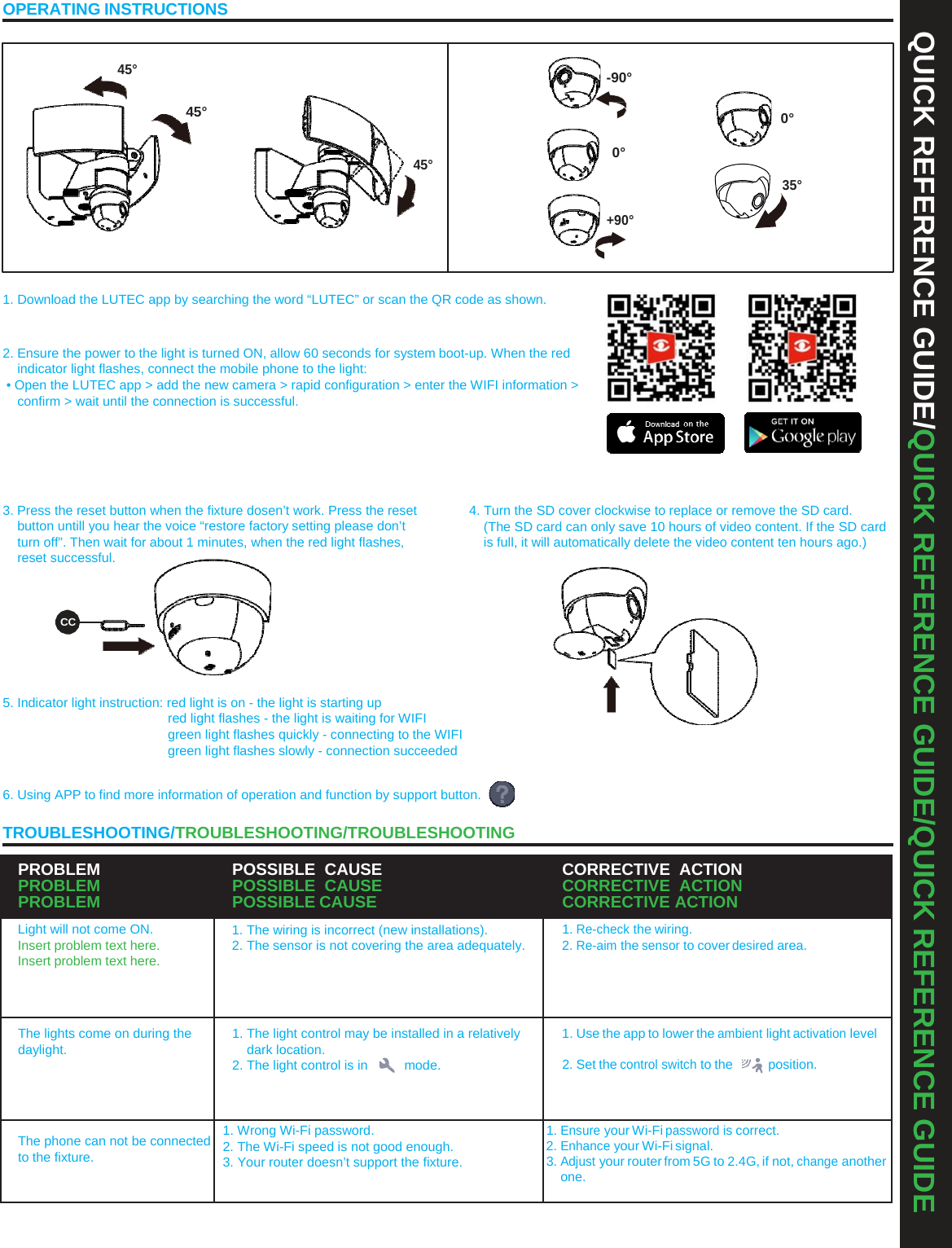 OPERATING INSTRUCTIONS

45°
45°
45°
-90°
0°
+90°
0°
35°

1. Download the LUTEC app by searching the word “LUTEC” or scan the QR code as shown.

2. Ensure the power to the light is turned ON, allow 60 seconds for system boot-up. When the red indicator light flashes, connect the mobile phone to the light:
• Open the LUTEC app > add the new camera > rapid configuration > enter the WIFI information > confirm > wait until the connection is successful.

Download on the App Store
GET IT ON Google play

3. Press the reset button when the fixture dosen’t work. Press the reset button untill you hear the voice “restore factory setting please don’t turn off”. Then wait for about 1 minutes, when the red light flashes, reset successful.

CC

4. Turn the SD cover clockwise to replace or remove the SD card. (The SD card can only save 10 hours of video content. If the SD card is full, it will automatically delete the video content ten hours ago.)

5. Indicator light instruction: red light is on - the light is starting up
red light flashes - the light is waiting for WIFI
green light flashes quickly - connecting to the WIFI
green light flashes slowly - connection succeeded

6. Using APP to find more information of operation and function by support button.

TROUBLESHOOTING/TROUBLESHOOTING/TROUBLESHOOTING

| PROBLEM PROBLEM PROBLEM | POSSIBLE CAUSE POSSIBLE CAUSE POSSIBLE CAUSE | CORRECTIVE ACTION CORRECTIVE ACTION CORRECTIVE ACTION |
|---|---|---|
| Light will not come ON. Insert problem text here. Insert problem text here. | 1. The wiring is incorrect (new installations). 2. The sensor is not covering the area adequately. | 1. Re-check the wiring. 2. Re-aim the sensor to cover desired area. |
| The lights come on during the daylight. | 1. The light control may be installed in a relatively dark location. 2. The light control is in mode. | 1. Use the app to lower the ambient light activation level 2. Set the control switch to the position. |
| The phone can not be connected to the fixture. | 1. Wrong Wi-Fi password. 2. The Wi-Fi speed is not good enough. 3. Your router doesn’t support the fixture. | 1. Ensure your Wi-Fi password is correct. 2. Enhance your Wi-Fi signal. 3. Adjust your router from 5G to 2.4G, if not, change another one. |

QUICK REFERENCE GUIDE/QUICK REFERENCE GUIDE/QUICK REFERENCE GUIDE