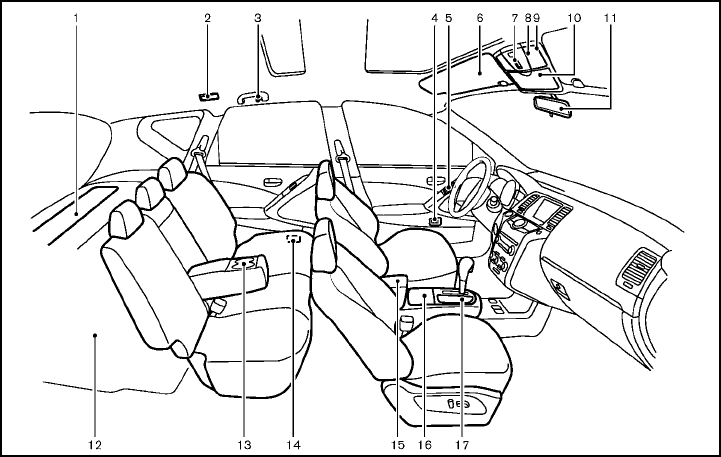 1
2
3
4
5
6
7
8
9
10
11
12
13
14
15
16
17