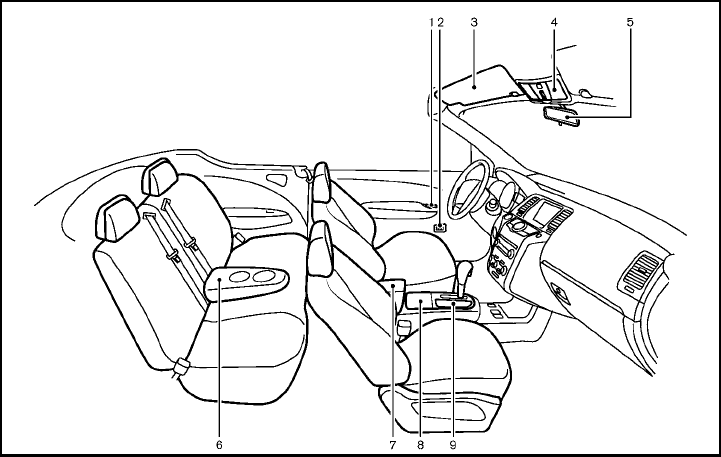 1 2 3 4 5

6 7 8 9