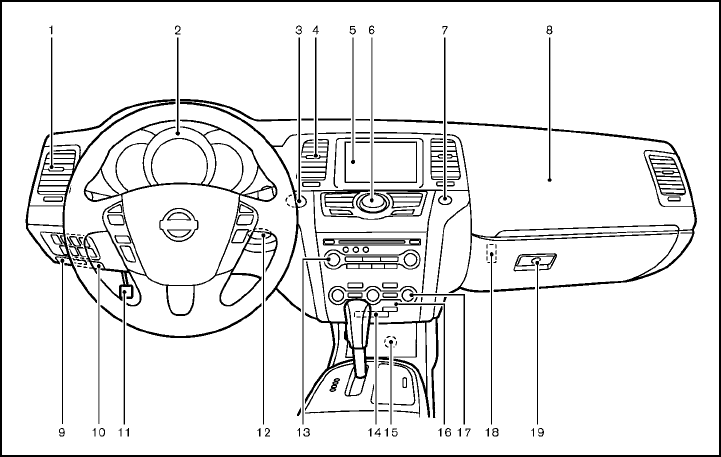 1
2
3
4
5
6
7
8
9
10
11
12
13
14
15
16
17
18
19