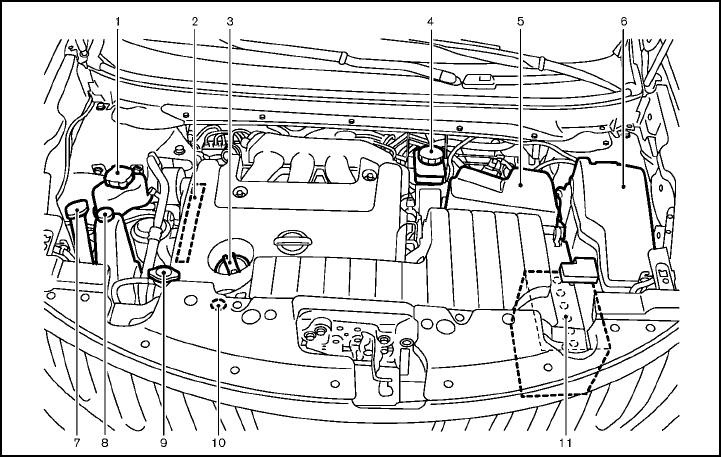 1
2
3
4
5
6
7
8
9
10
11