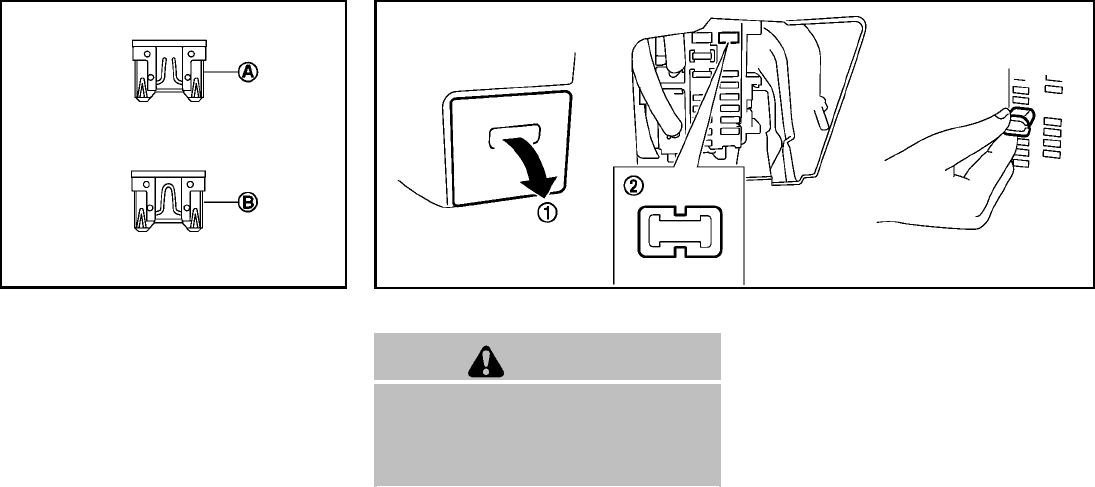 Ⓐ

Ⓑ

①

②