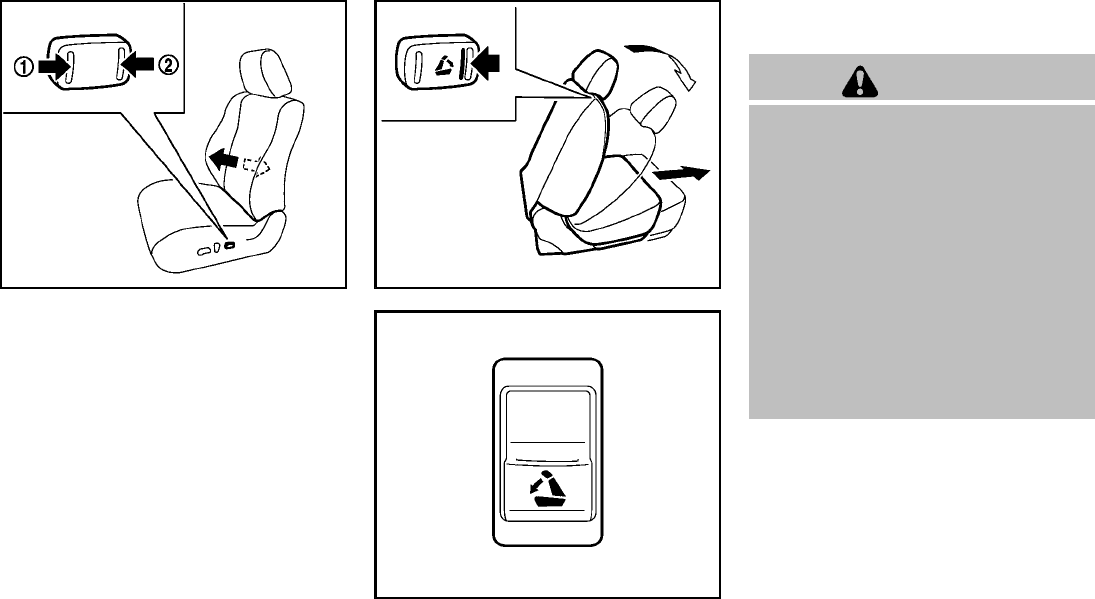 ①
②