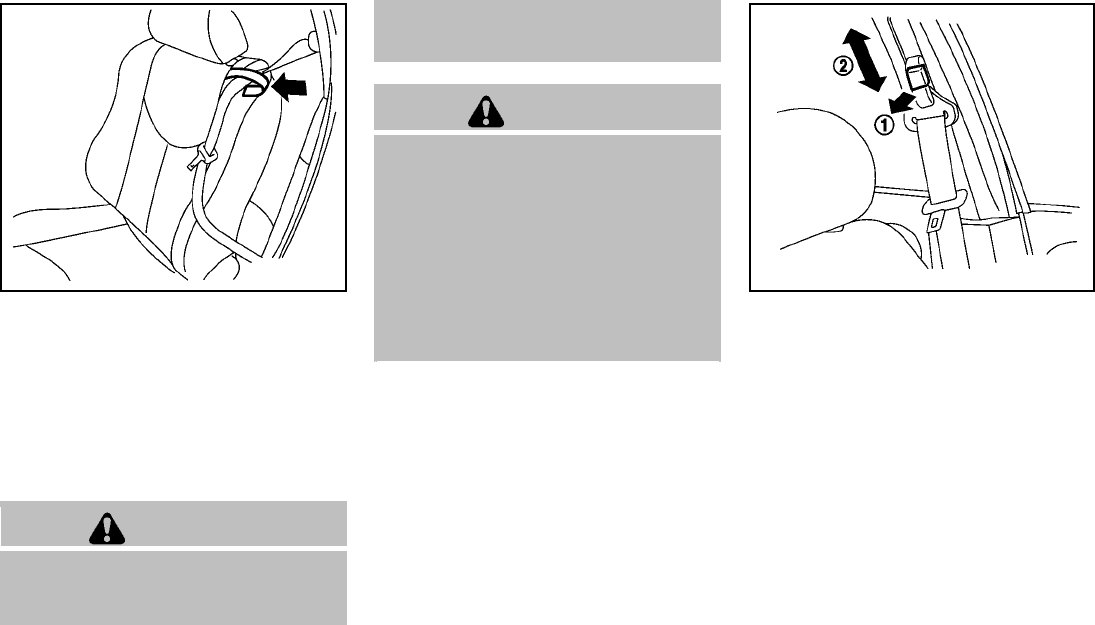 ②

①