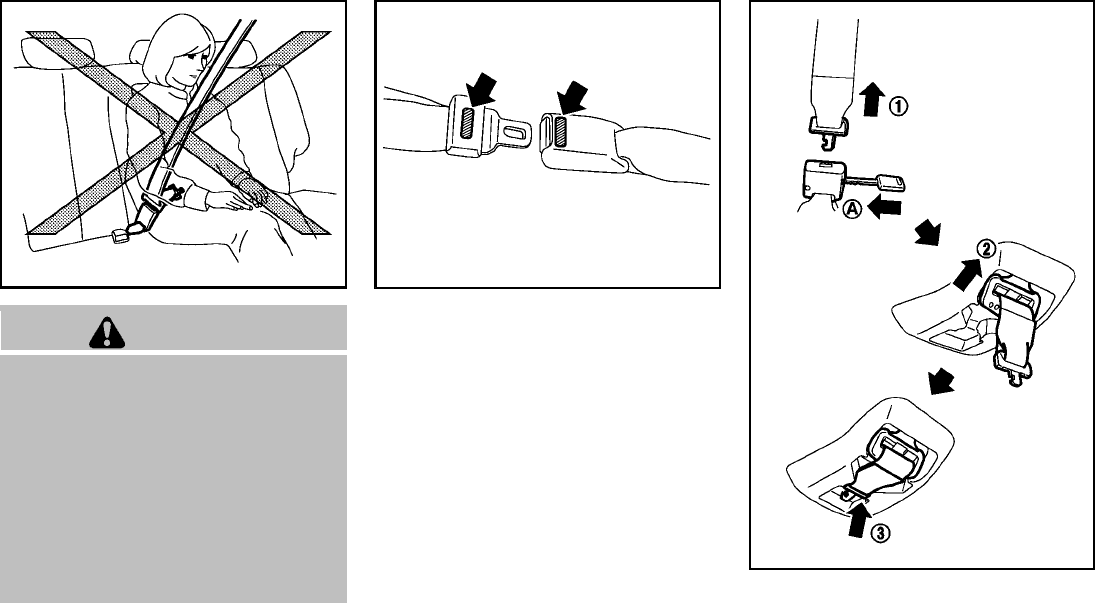 ①

Ⓐ

②

③