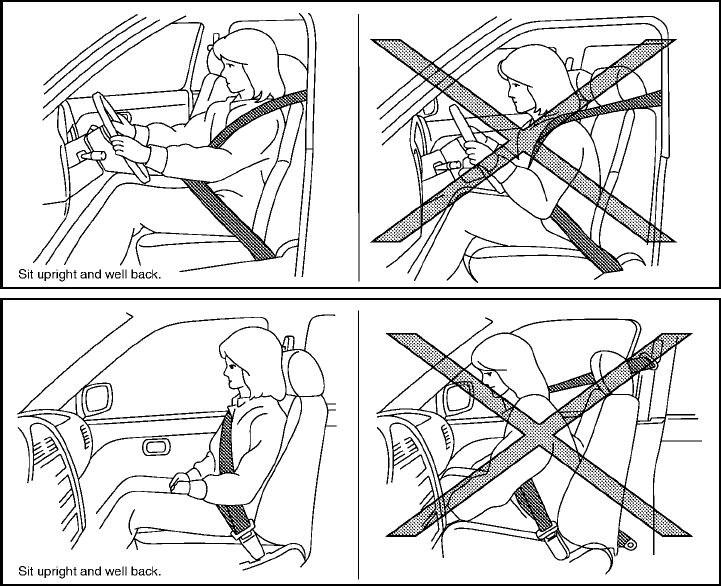 Sit upright and well back.

Sit upright and well back.