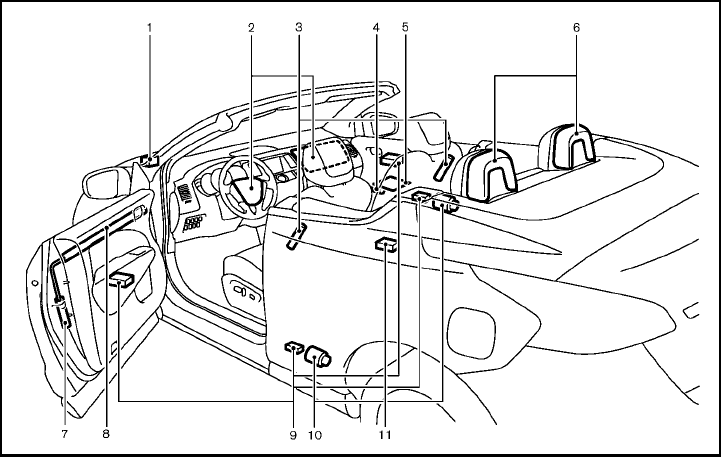 1
2
3
4
5
6
7
8
9
10
11