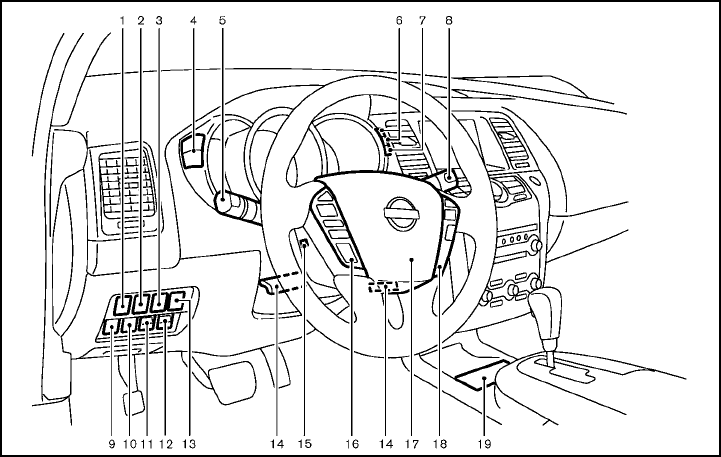 1 2 3 4 5 6 7 8

9 10 11 12 13 14 15 16 14 17 18 19