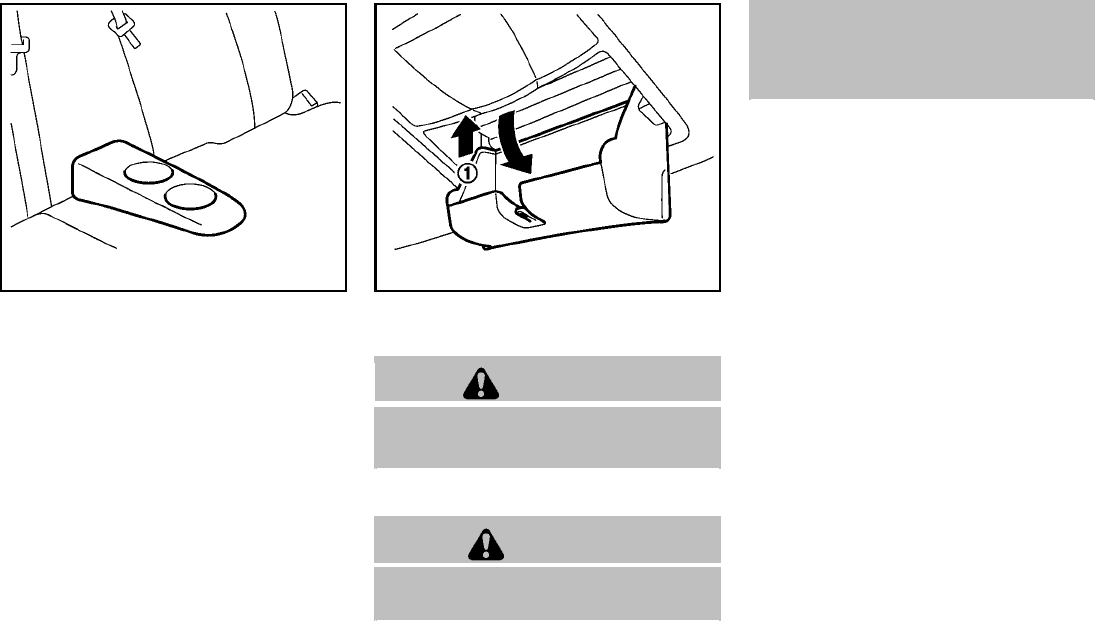 ①