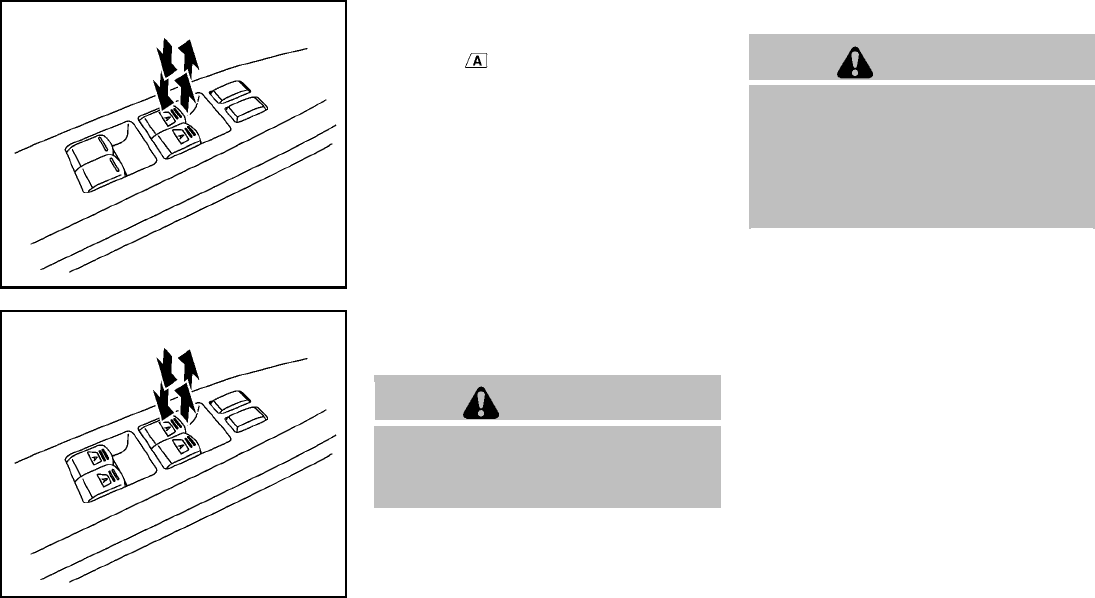 A