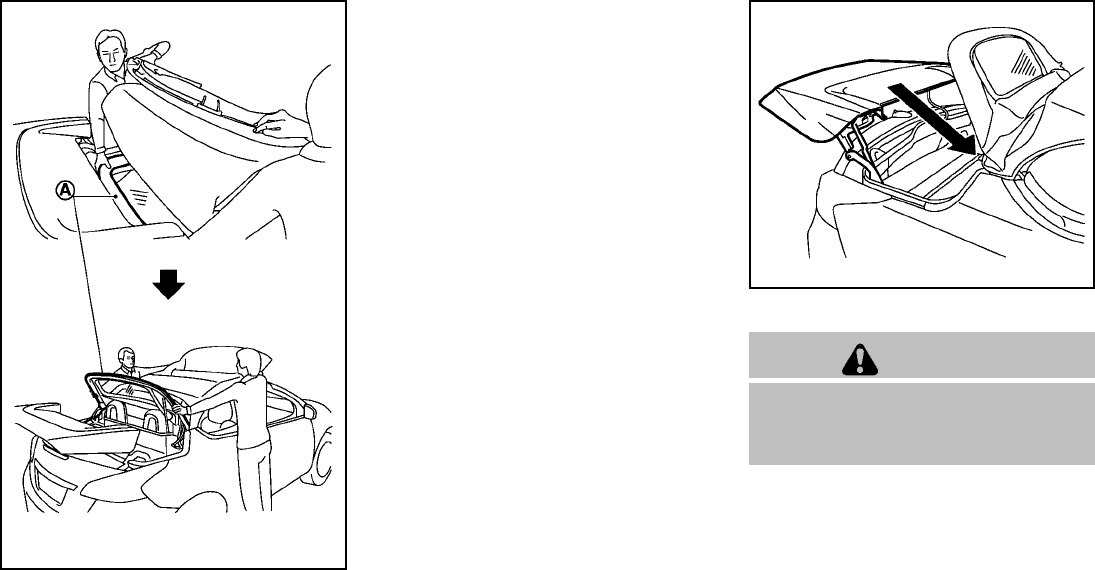 A