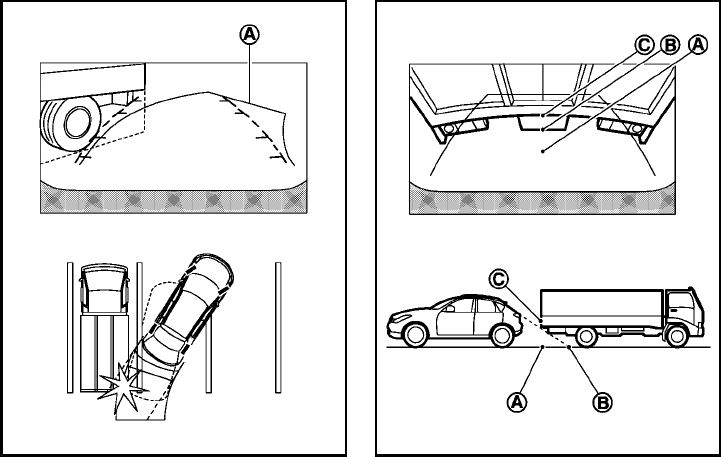 A

C B A

C

A B