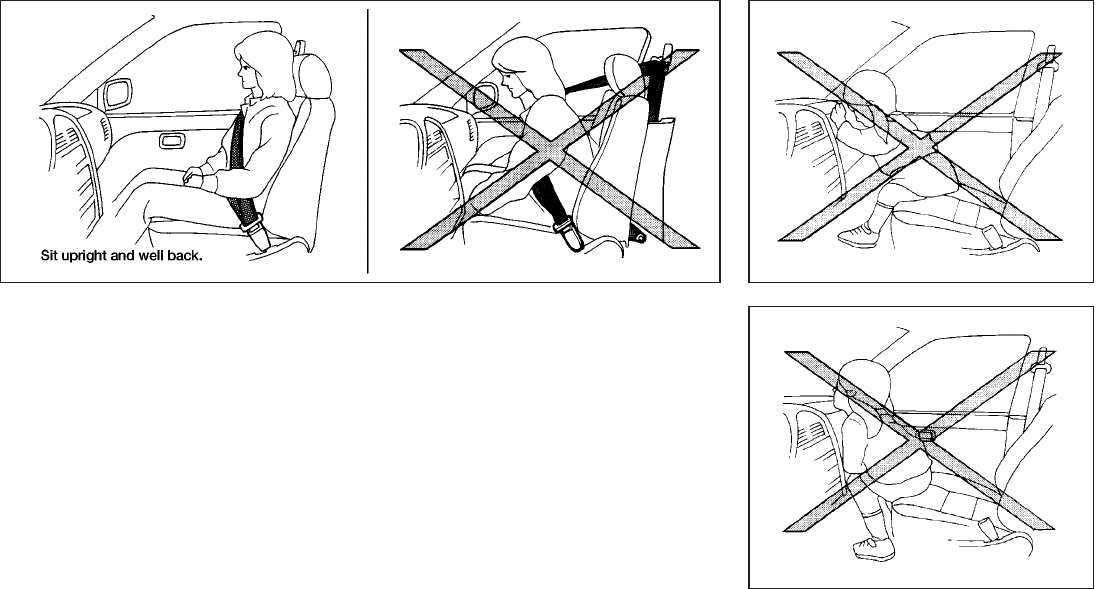 Sit upright and well back.