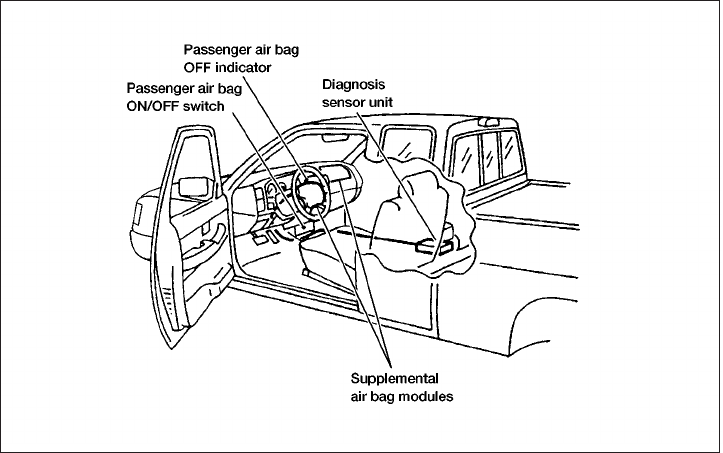 Passenger air bag OFF indicator

Passenger air bag ON/OFF switch

Diagnosis sensor unit

Supplemental air bag modules