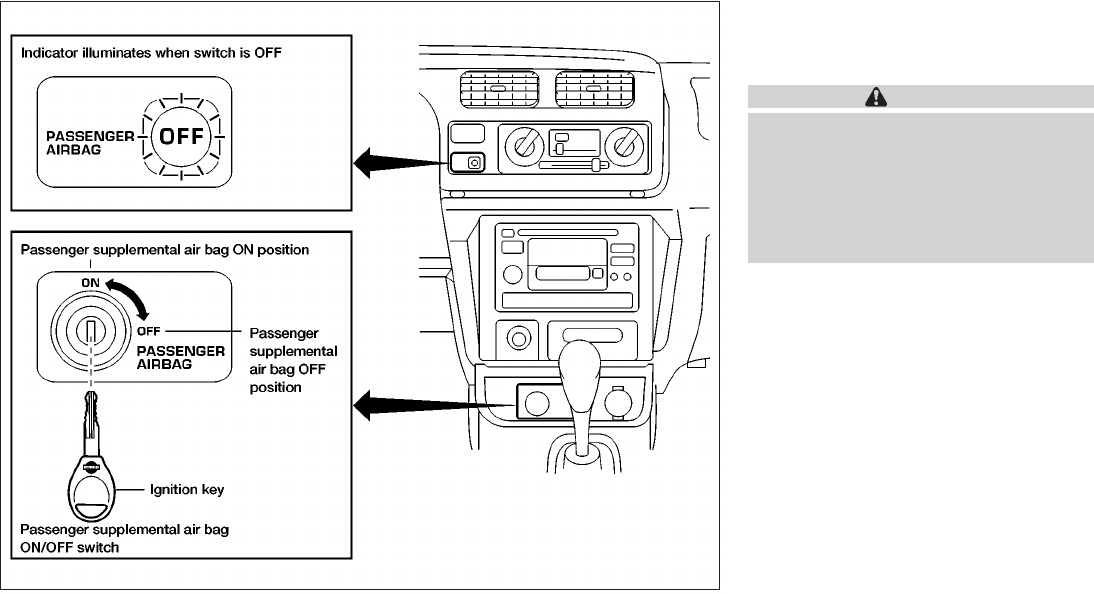 Indicator illuminates when switch is OFF

PASSENGER AIRBAG

OFF

Passenger supplemental air bag ON position

ON

OFF

PASSENGER AIRBAG

Passenger supplemental air bag OFF position

Ignition key

Passenger supplemental air bag ON/OFF switch