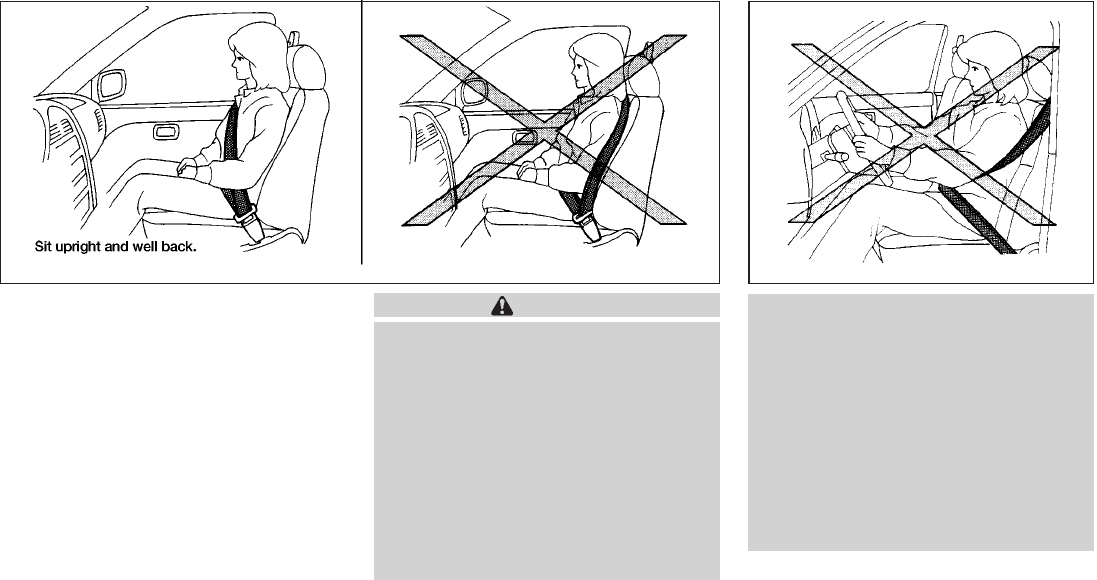 Sit upright and well back.