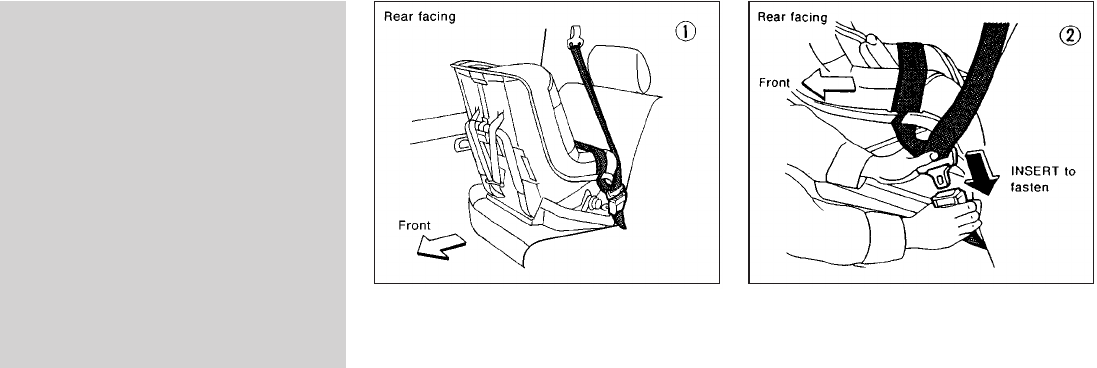 Rear facing

①

Front

Rear facing

②

Front

INSERT to fasten