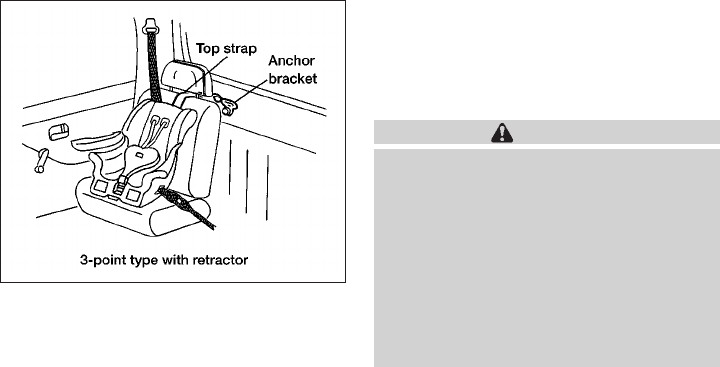 Top strap
Anchor bracket
3-point type with retractor